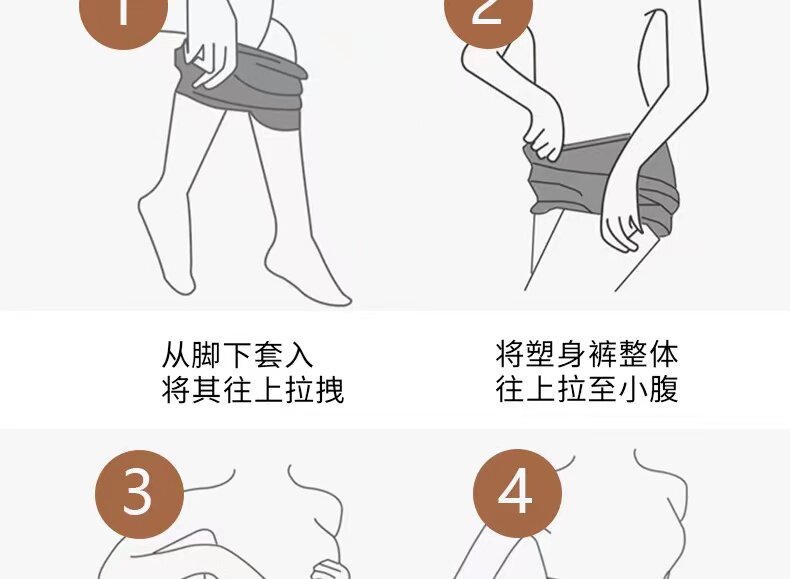 1

2

从脚下套入
将其往上拉拽

将塑身裤整体
往上拉至小腹

3

4