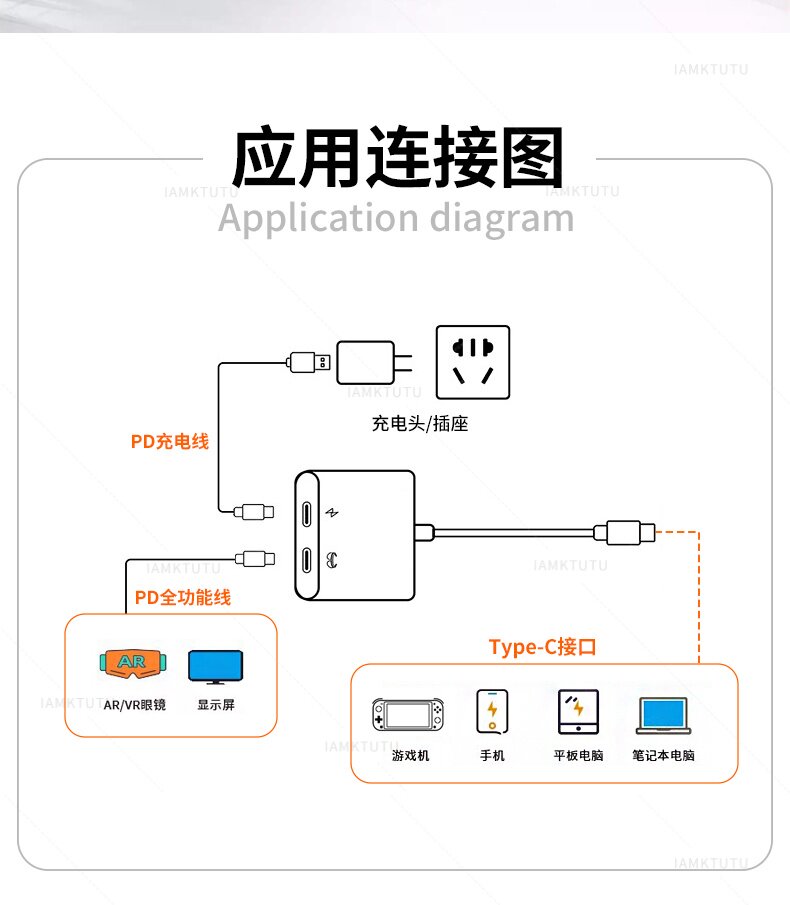 IAMKTUTU

应用连接图

IAMKTUTU IAMKTUTU

Application diagram

IAMKTUTU

充电头/插座

PD充电线

IAMKTUTU

IAMKTUTU

PD全功能线

AR

AR/VR眼镜

显示屏

IAMKTUTU

Type-C接口

IAMKTUTU

游戏机

手机

平板电脑

笔记本电脑

IAMKTUTU