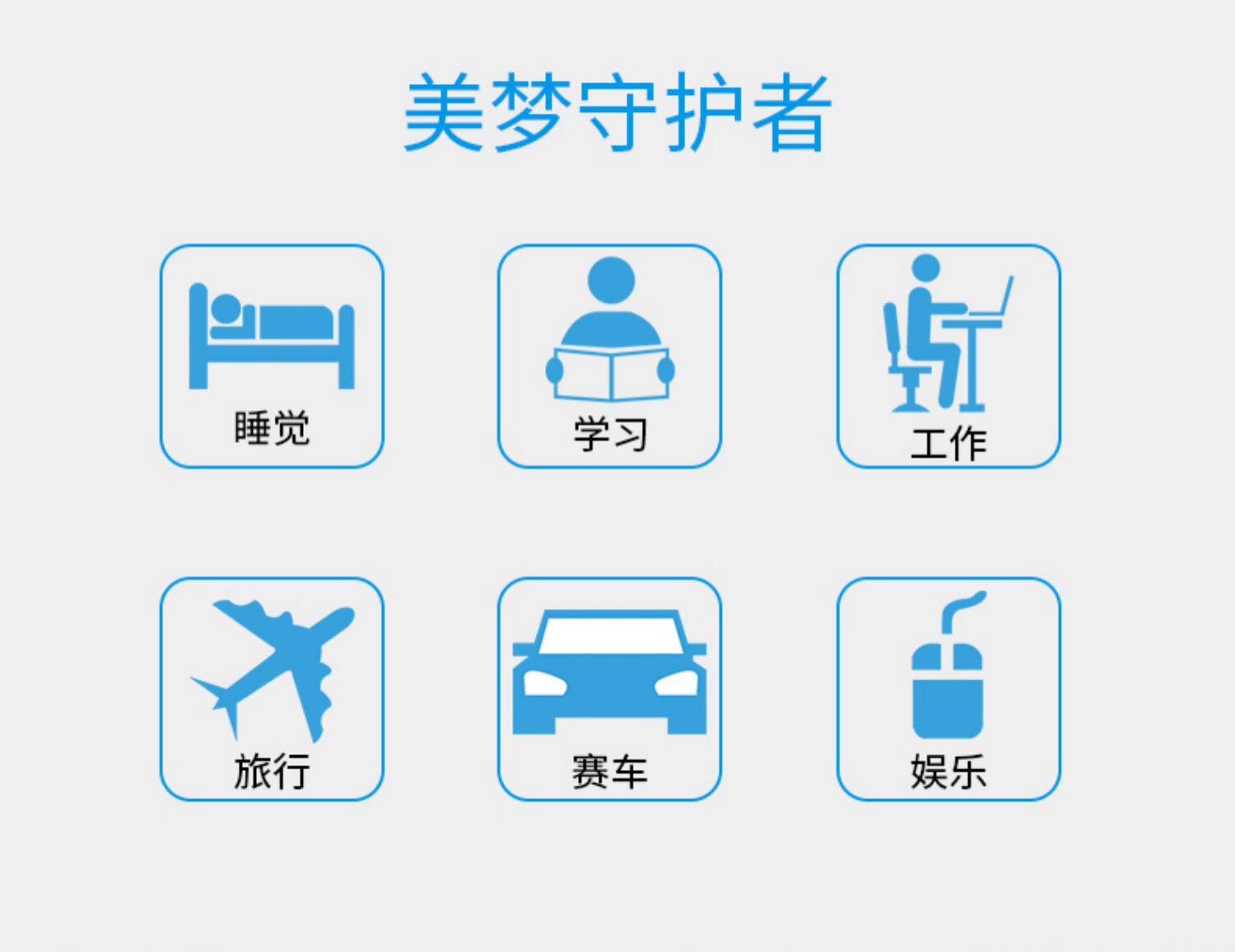 美梦守护者

睡觉

学习

工作

旅行

赛车

娱乐