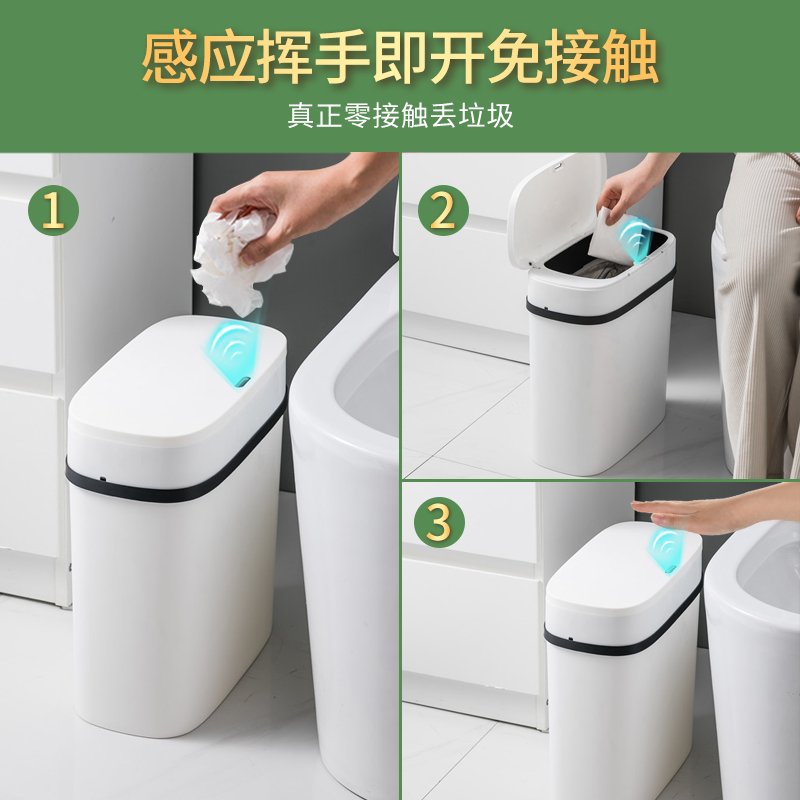 感应挥手即开免接触

真正零接触丢垃圾

1

2

3