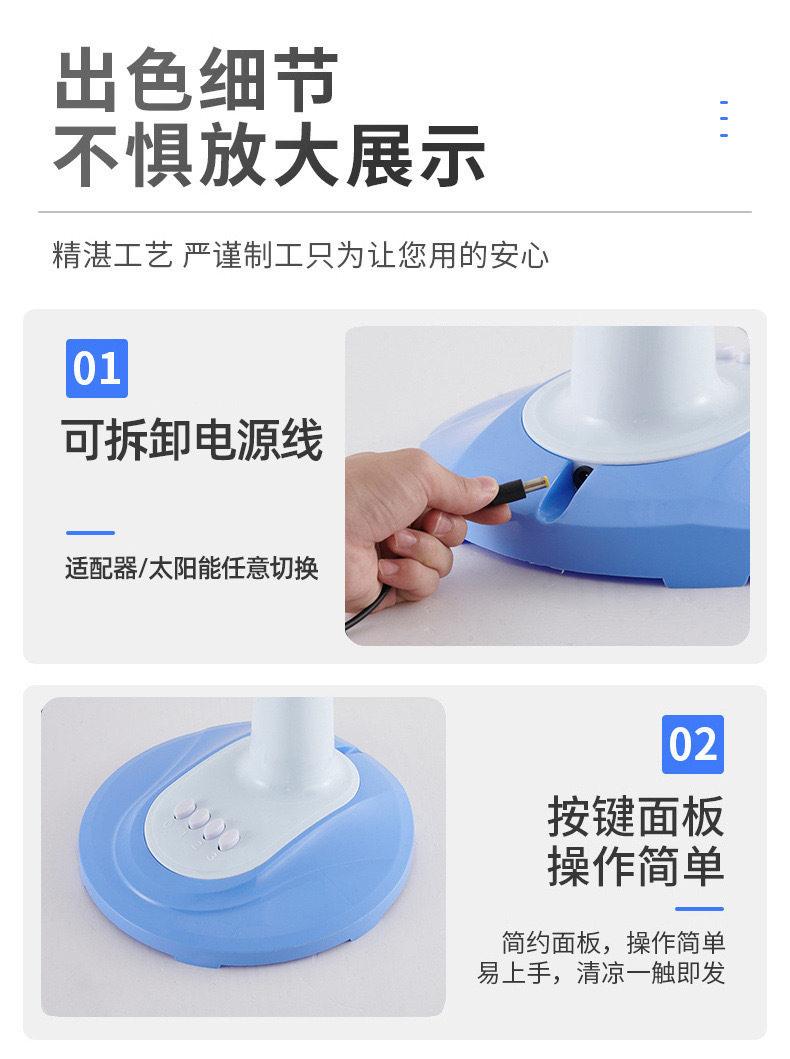 出色细节
不惧放大展示

精湛工艺 严谨制工只为让您用的安心

01
可拆卸电源线

适配器/太阳能任意切换

02
按键面板
操作简单

简约面板，操作简单
易上手，清凉一触即发