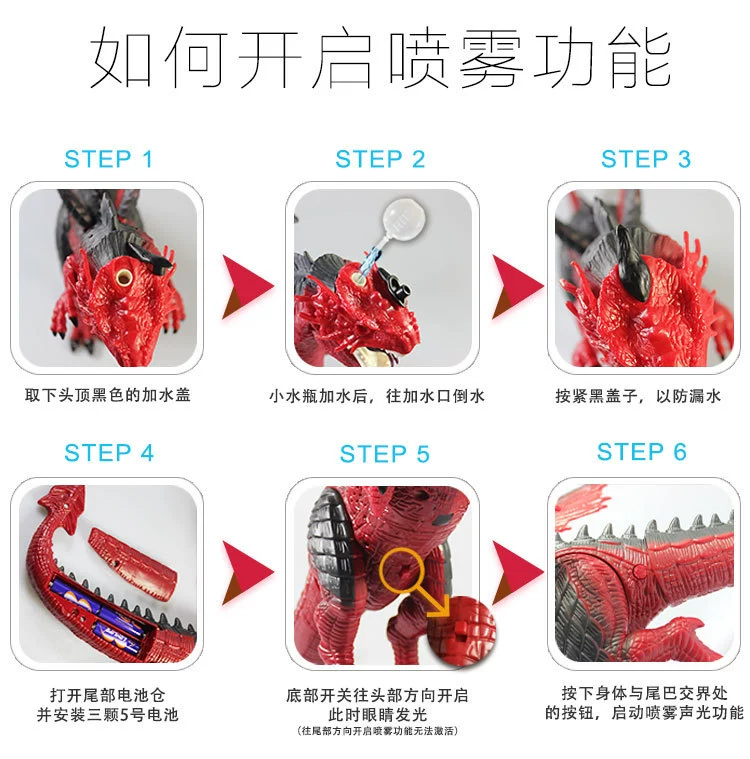 如何开启喷雾功能

STEP 1

取下头顶黑色的加水盖

STEP 2

小水瓶加水后，往加水口倒水

STEP 3

按紧黑盖子，以防漏水

STEP 4

打开尾部电池仓
并安装三颗5号电池

STEP 5

底部开关往头部方向开启
此时眼睛发光
（往尾部方向开启喷雾功能无法激活）

STEP 6

按下身体与尾巴交界处
的按钮，启动喷雾声光功能