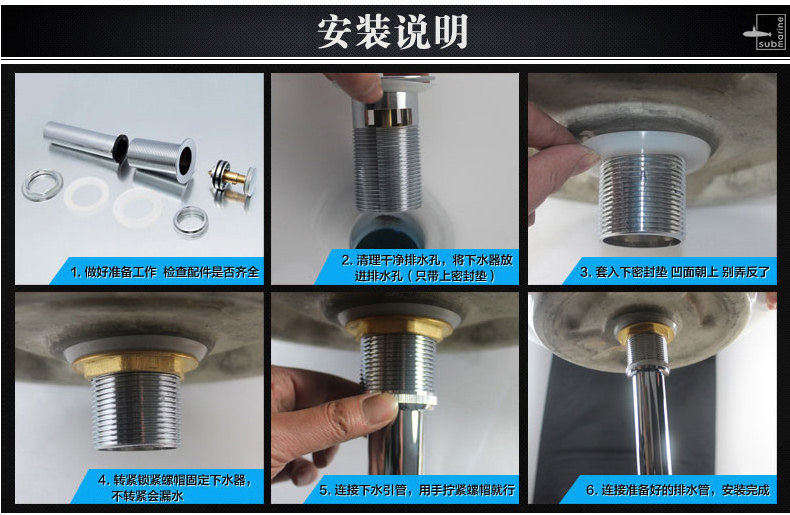 安装说明

sub marine

1. 做好准备工作 检查配件是否齐全

2. 清理干净排水孔，将下水器放进排水孔（只带上密封垫）

3. 套入下密封垫 凹面朝上 别弄反了

4. 转紧锁紧螺帽固定下水器，不转紧会漏水

5. 连接下水引管，用手拧紧螺帽就行

6. 连接准备好的排水管，安装完成