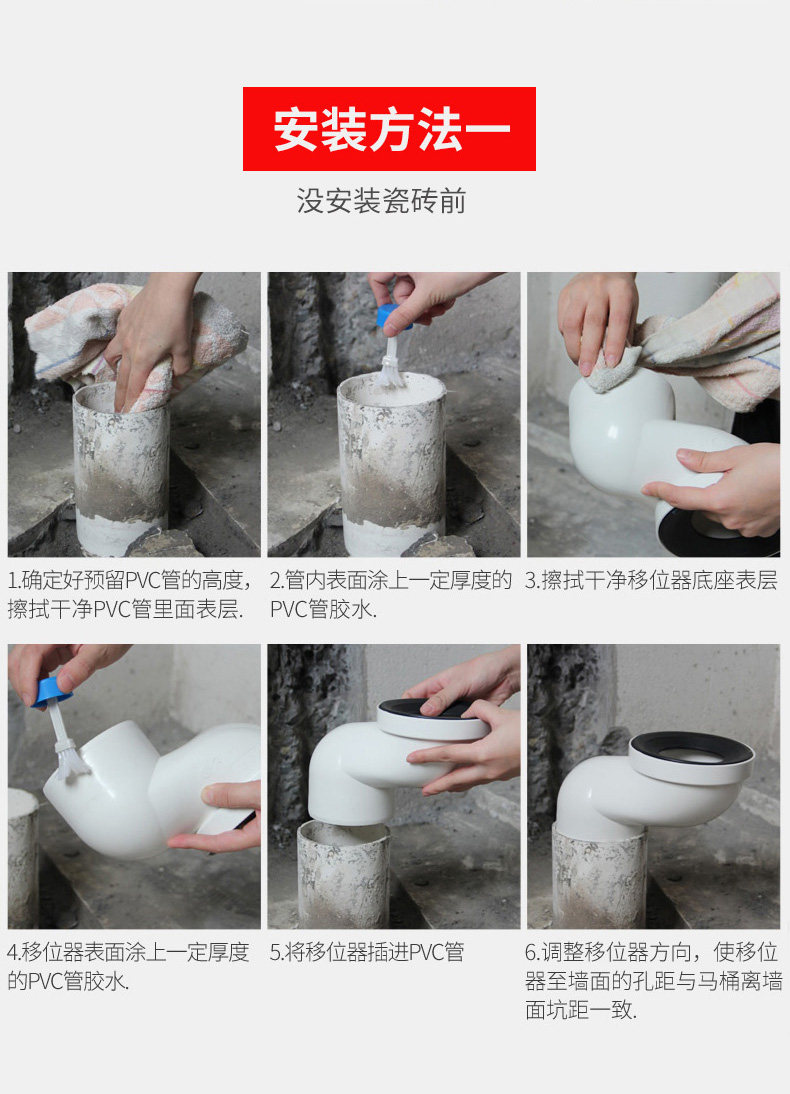 安装方法一

没安装瓷砖前

1.确定好预留PVC管的高度，擦拭干净PVC管里面表层.

2.管内表面涂上一定厚度的PVC管胶水.

3.擦拭干净移位器底座表层

4.移位器表面涂上一定厚度的PVC管胶水.

5.将移位器插进PVC管

6.调整移位器方向，使移位器至墙面的孔距与马桶离墙面坑距一致.