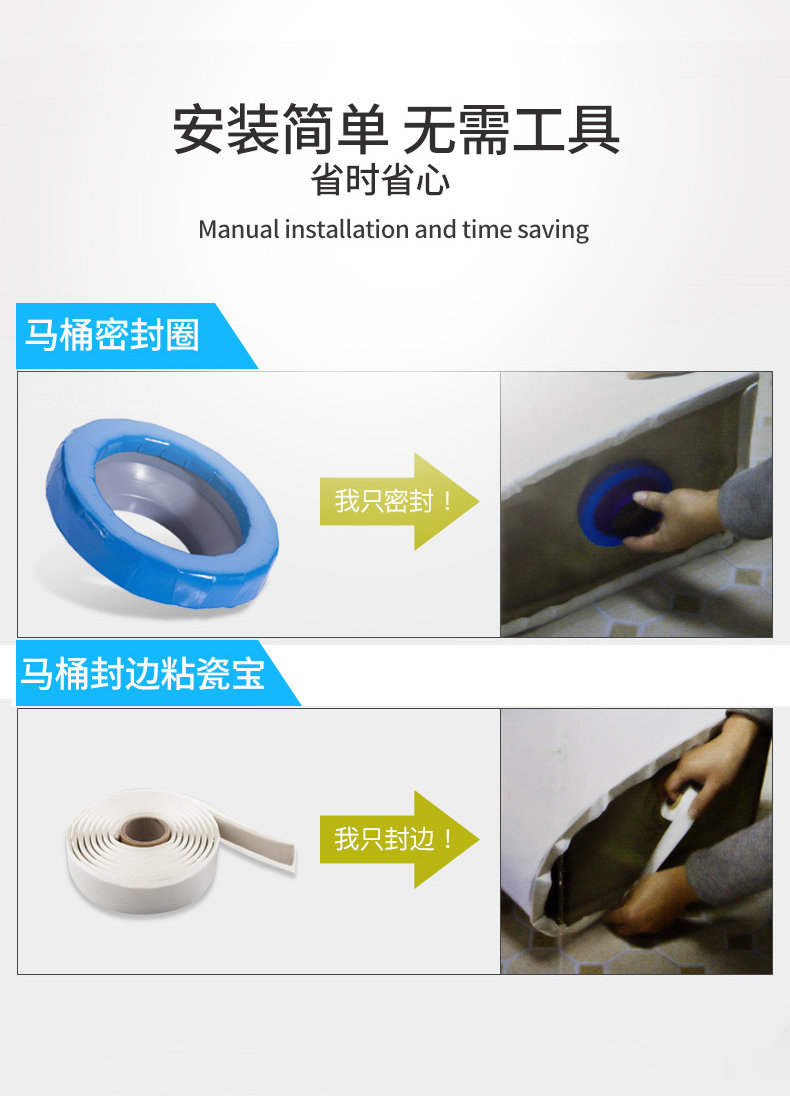 安装简单 无需工具
省时省心
Manual installation and time saving

马桶密封圈

我只密封！

马桶封边粘瓷宝

我只封边！