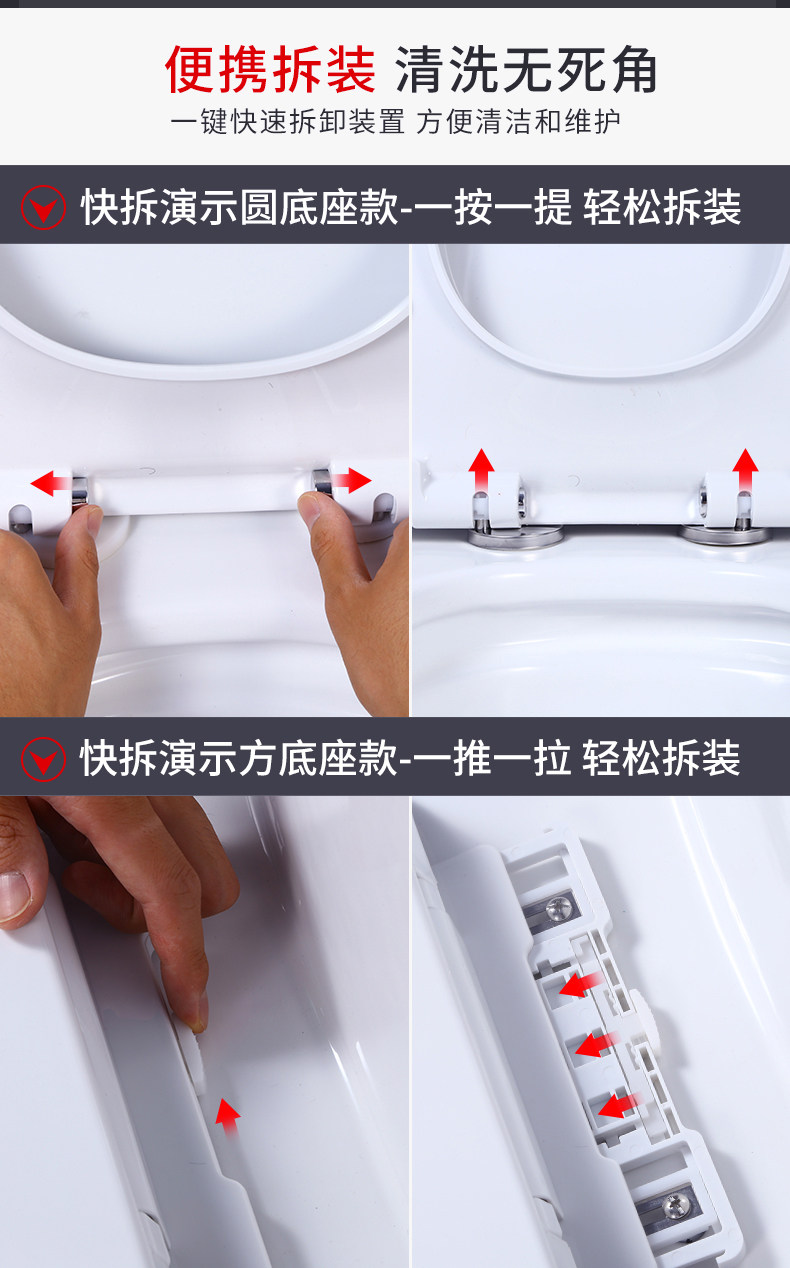 便携拆装 清洗无死角

一键快速拆卸装置 方便清洁和维护

快拆演示圆底座款-一按一提 轻松拆装

快拆演示方底座款-一推一拉 轻松拆装