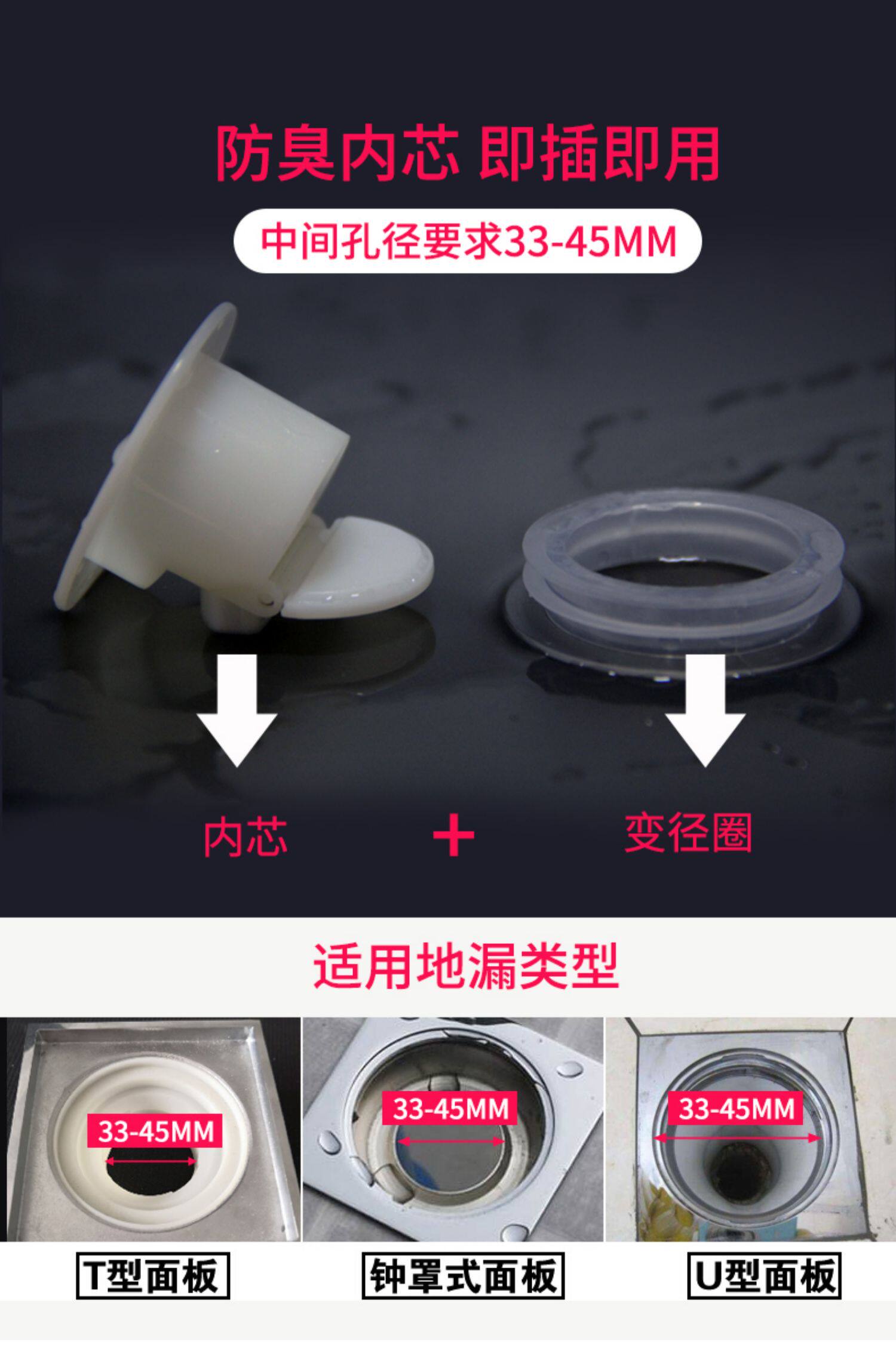 防臭内芯 即插即用

中间孔径要求33-45MM

内芯 + 变径圈

适用地漏类型

33-45MM

33-45MM

33-45MM

T型面板

钟罩式面板

U型面板