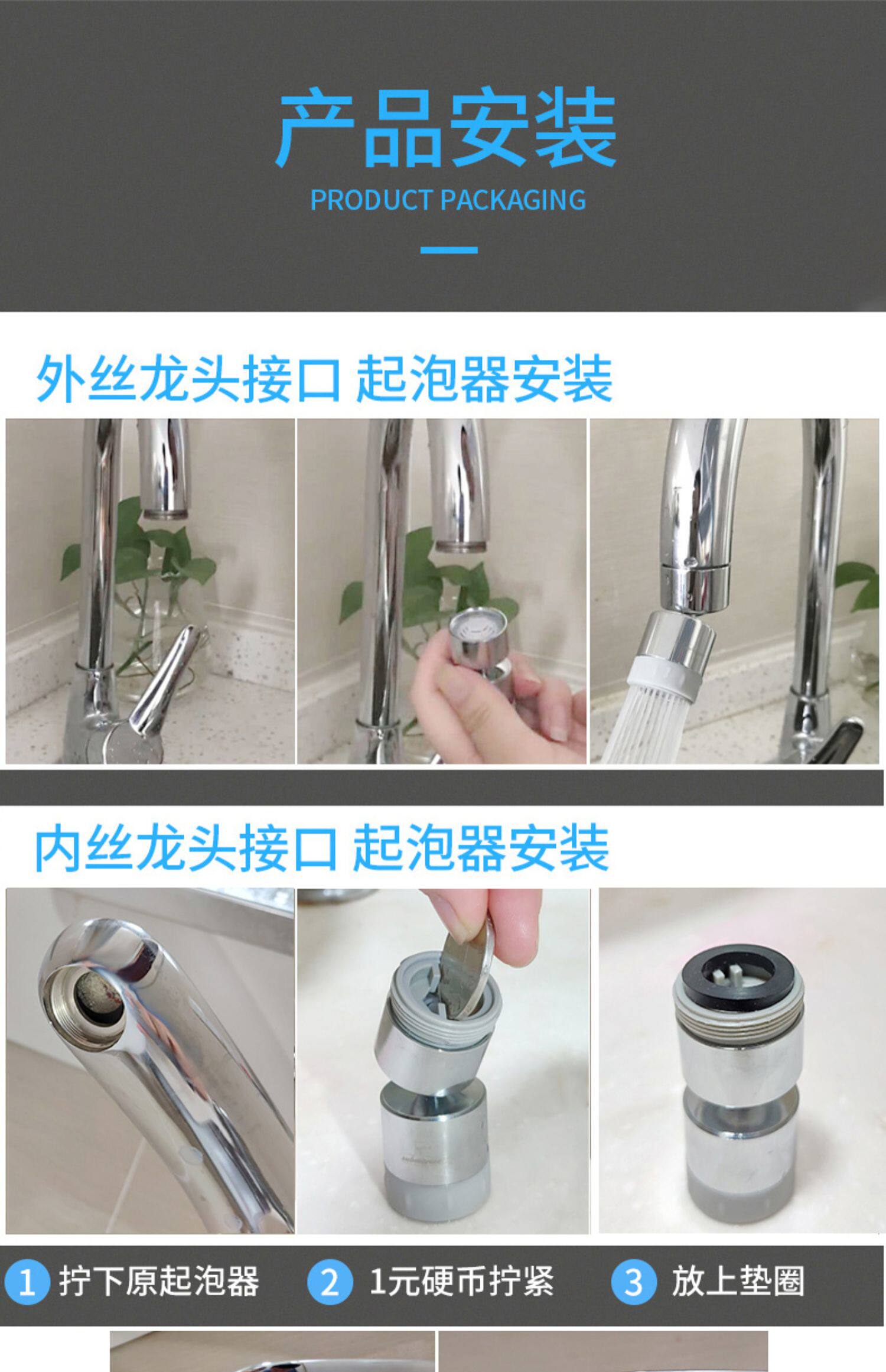 产品安装
PRODUCT PACKAGING

外丝龙头接口 起泡器安装

内丝龙头接口 起泡器安装

1 拧下原起泡器 2 1元硬币拧紧 3 放上垫圈