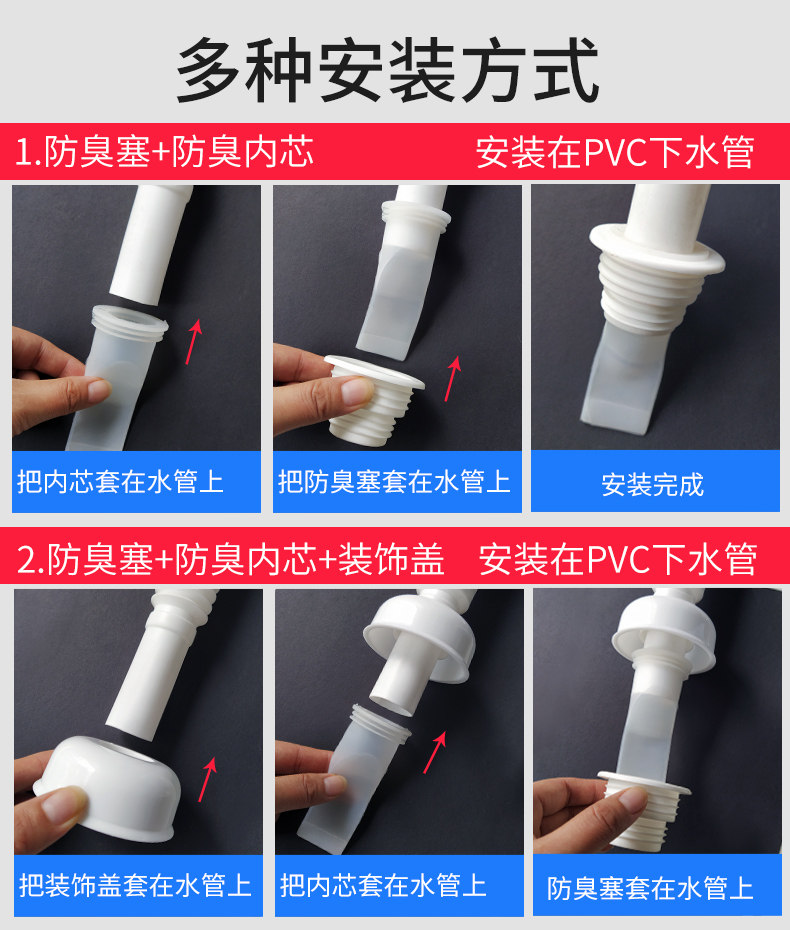 多种安装方式

1.防臭塞+防臭内芯 安装在PVC下水管

把内芯套在水管上

把防臭塞套在水管上

安装完成

2.防臭塞+防臭内芯+装饰盖 安装在PVC下水管

把装饰盖套在水管上

把内芯套在水管上

防臭塞套在水管上