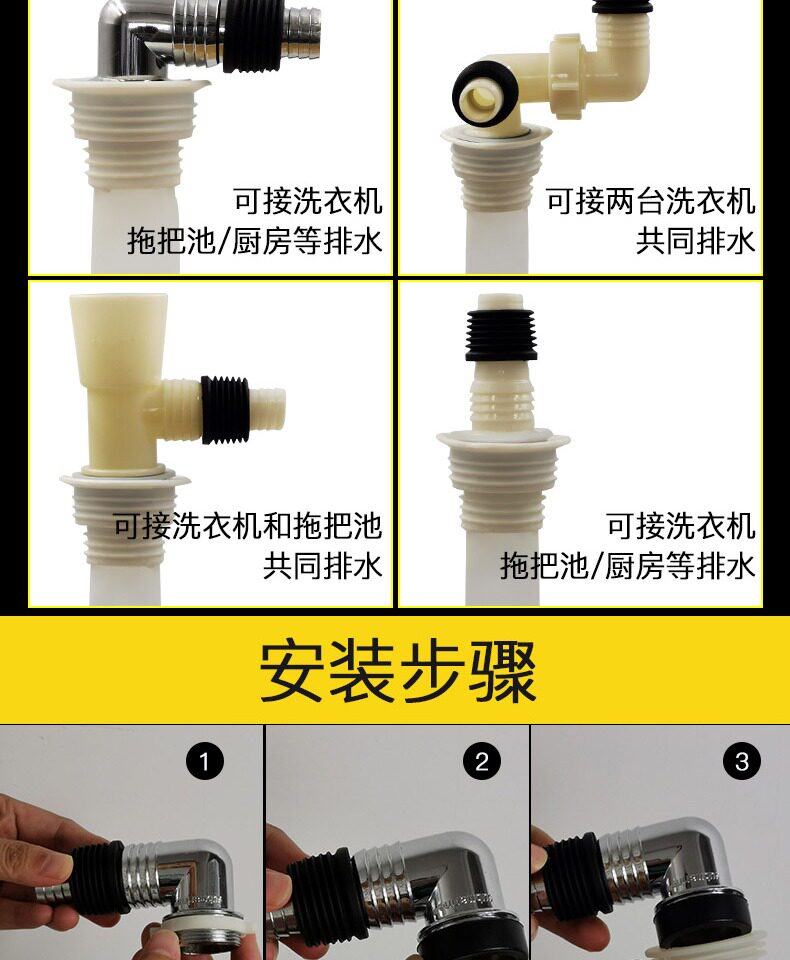 可接洗衣机
拖把池/厨房等排水

可接两台洗衣机
共同排水

可接洗衣机和拖把池
共同排水

可接洗衣机
拖把池/厨房等排水

安装步骤

1

2

3