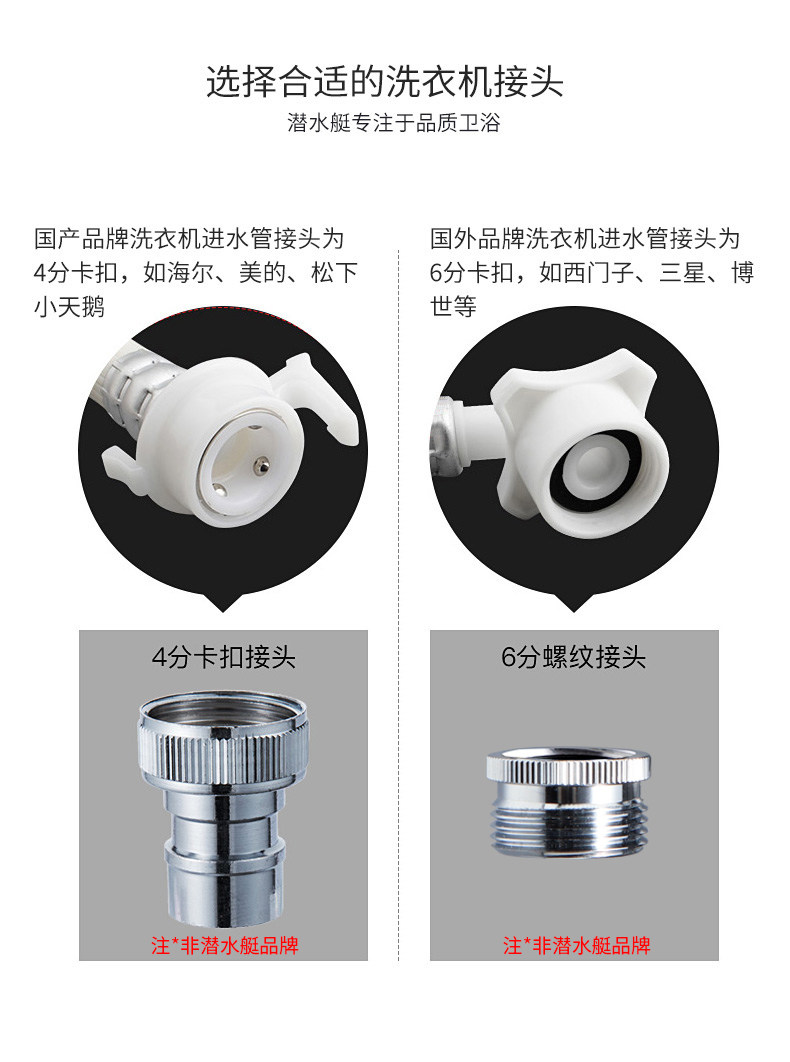 选择合适的洗衣机接头
潜水艇专注于品质卫浴

国产品牌洗衣机进水管接头为4分卡扣，如海尔、美的、松下小天鹅

4分卡扣接头

注*非潜水艇品牌

国外品牌洗衣机进水管接头为6分卡扣，如西门子、三星、博世等

6分螺纹接头

注*非潜水艇品牌