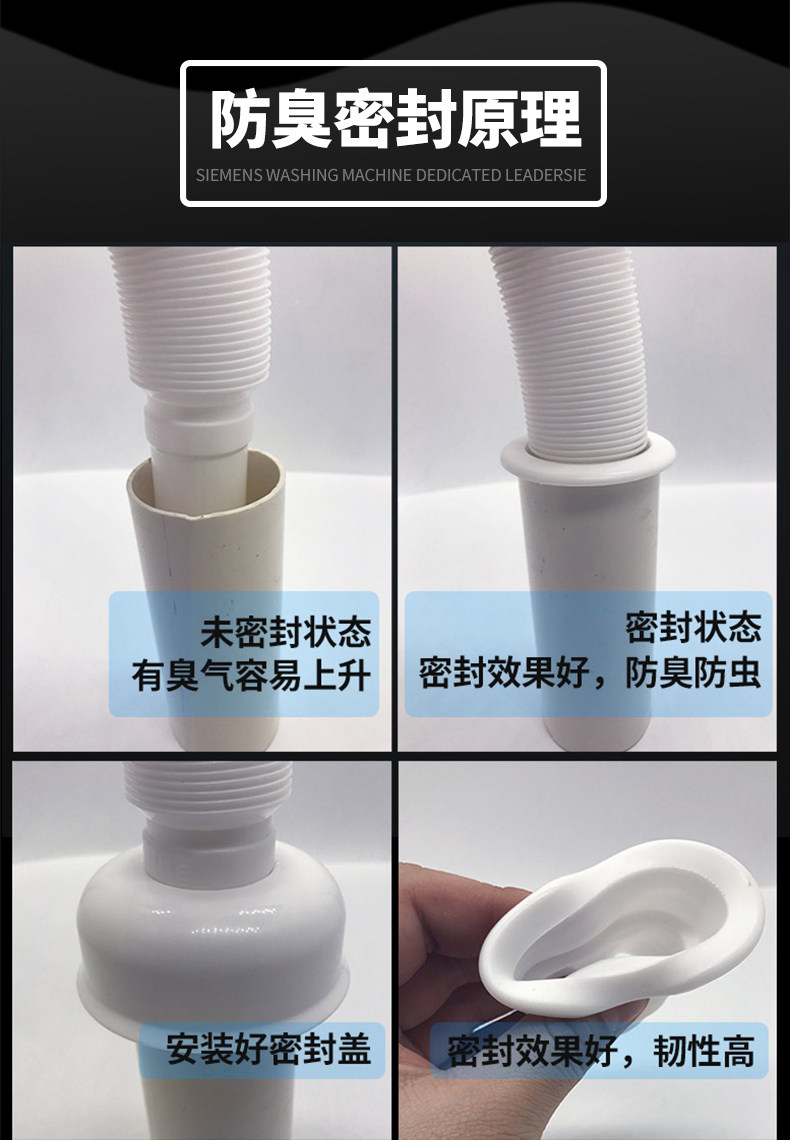 防臭密封原理
SIEMENS WASHING MACHINE DEDICATED LEADERSIE

未密封状态
有臭气容易上升

密封状态
密封效果好，防臭防虫

安装好密封盖

密封效果好，韧性高