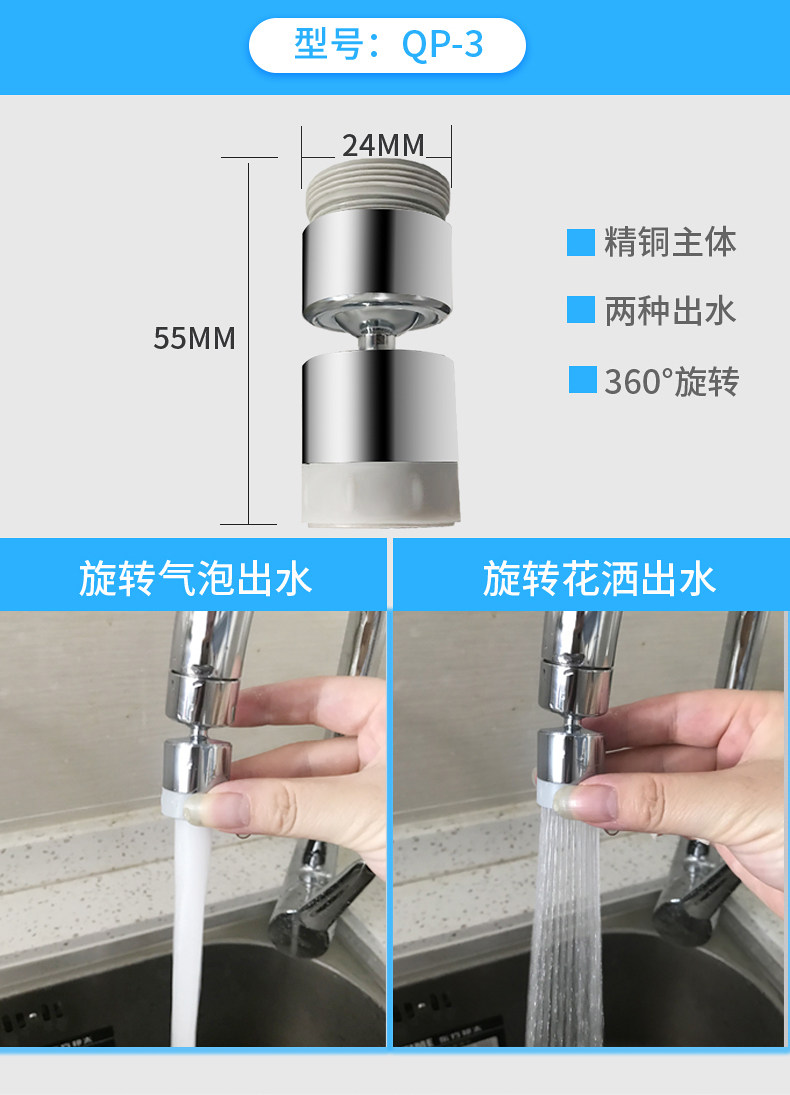 型号：QP-3

24MM

55MM

精铜主体

两种出水

360°旋转

旋转气泡出水

旋转花洒出水