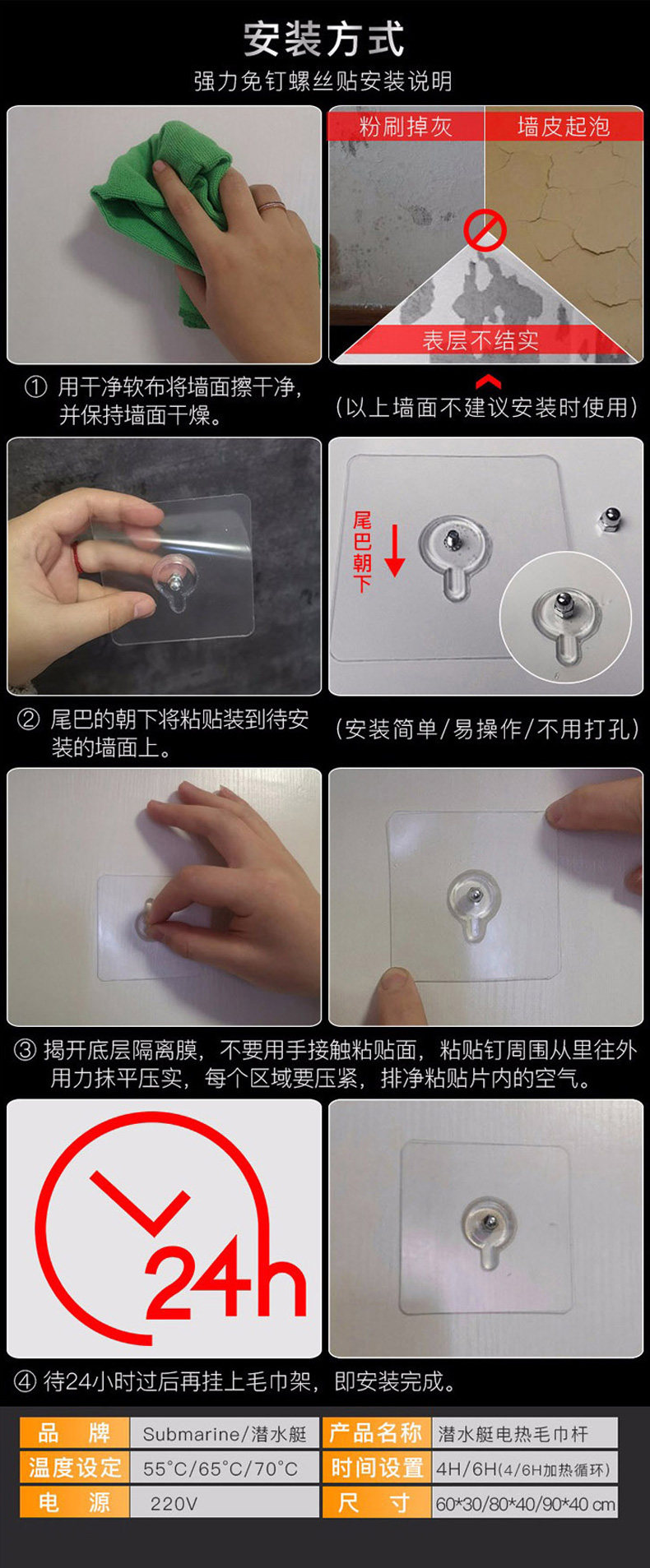 安装方式
强力免钉螺丝贴安装说明

粉刷掉灰
墙皮起泡
表层不结实

① 用干净软布将墙面擦干净，并保持墙面干燥。

（以上墙面不建议安装时使用）

尾巴朝下

② 尾巴的朝下将粘贴装到待安装的墙面上。

（安装简单/易操作/不用打孔）

③ 揭开底层隔离膜，不要用手接触粘贴面，粘贴钉周围从里往外用力抹平压实，每个区域要压紧，排净粘贴片内的空气。

24h

④ 待24小时过后再挂上毛巾架，即安装完成。

| 品　牌 | Submarine/潜水艇 | 产品名称 | 潜水艇电热毛巾杆 |
|---|---|---|---|
| 温度设定 | 55°C/65°C/70°C | 时间设置 | 4H/6H(4/6H加热循环) |
| 电　源 | 220V | 尺　寸 | 60*30/80*40/90*40 cm |