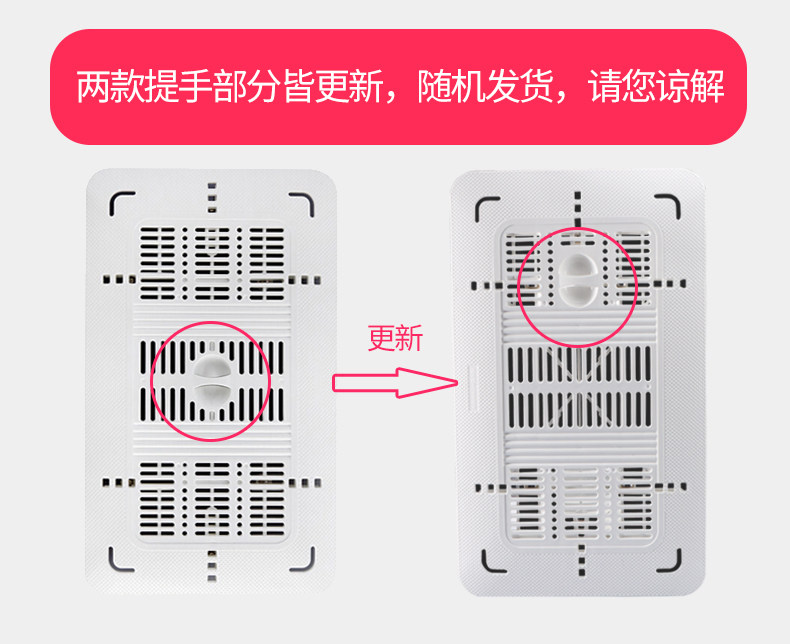 两款提手部分皆更新，随机发货，请您谅解

更新