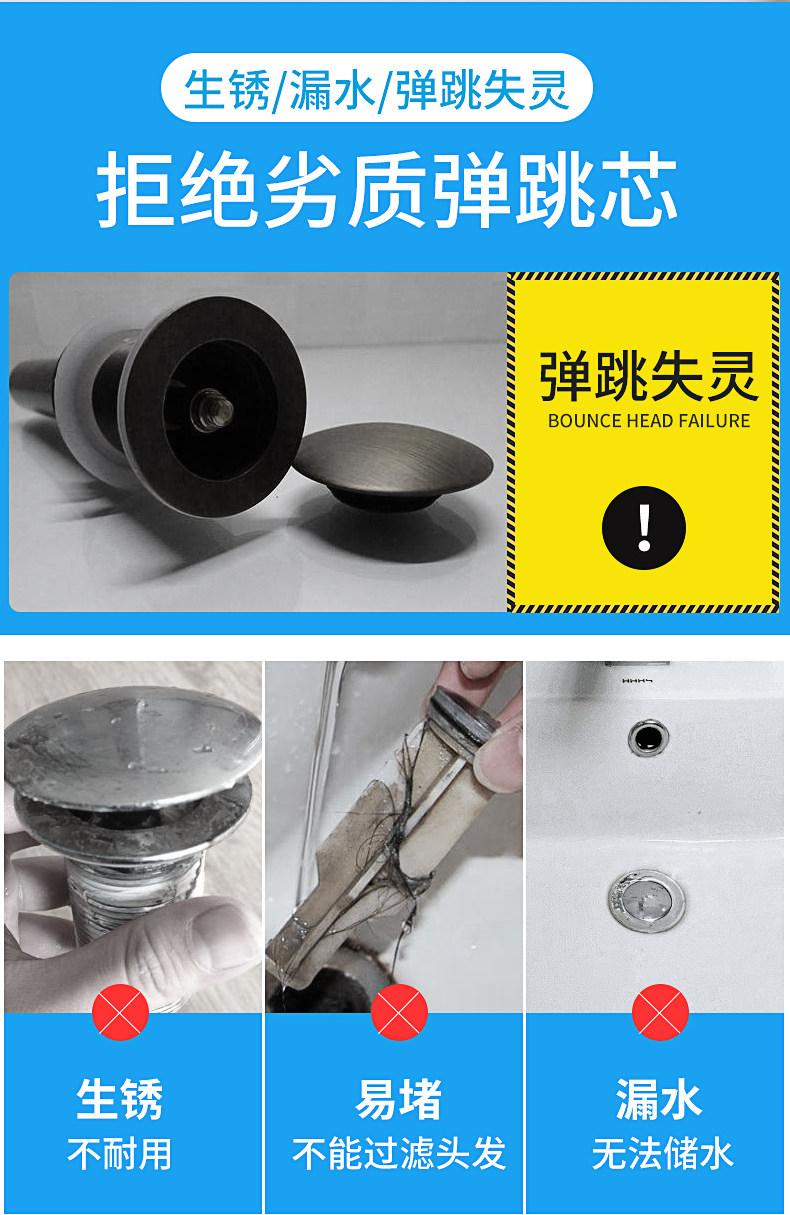 生锈/漏水/弹跳失灵

拒绝劣质弹跳芯

弹跳失灵
BOUNCE HEAD FAILURE

!

生锈
不耐用

易堵
不能过滤头发

漏水
无法储水