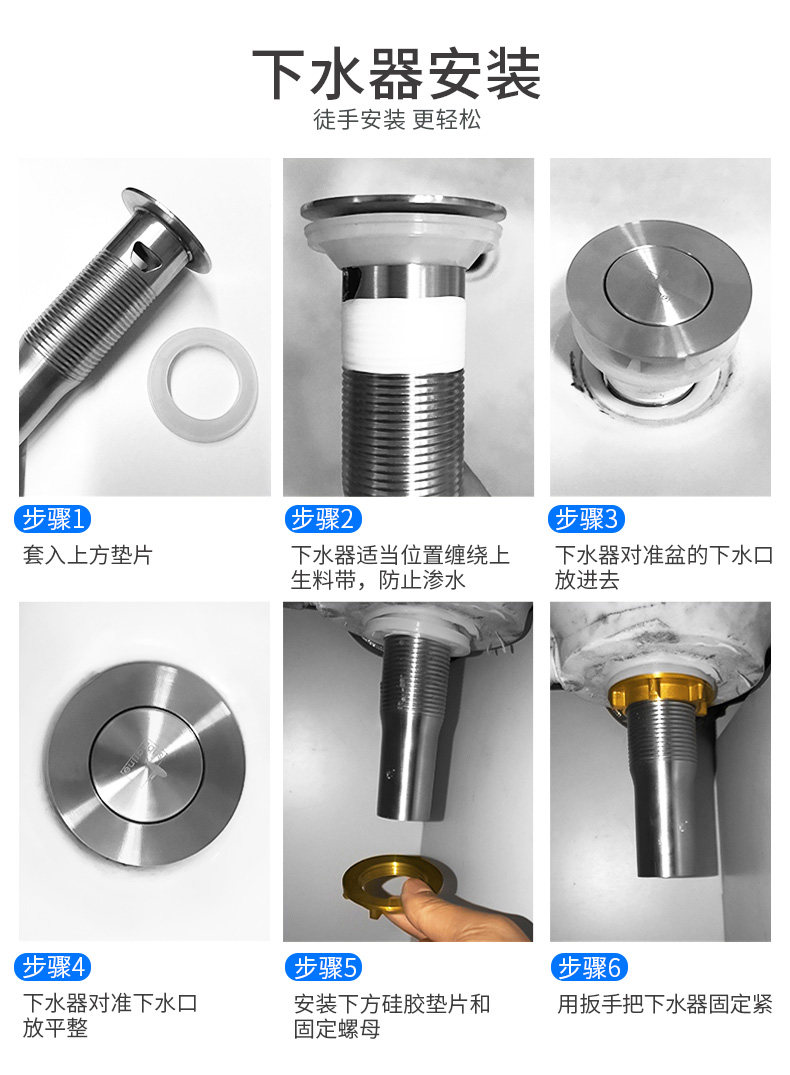 下水器安装
徒手安装 更轻松

步骤1
套入上方垫片

步骤2
下水器适当位置缠绕上生料带，防止渗水

步骤3
下水器对准盆的下水口放进去

步骤4
下水器对准下水口放平整

步骤5
安装下方硅胶垫片和固定螺母

步骤6
用扳手把下水器固定紧