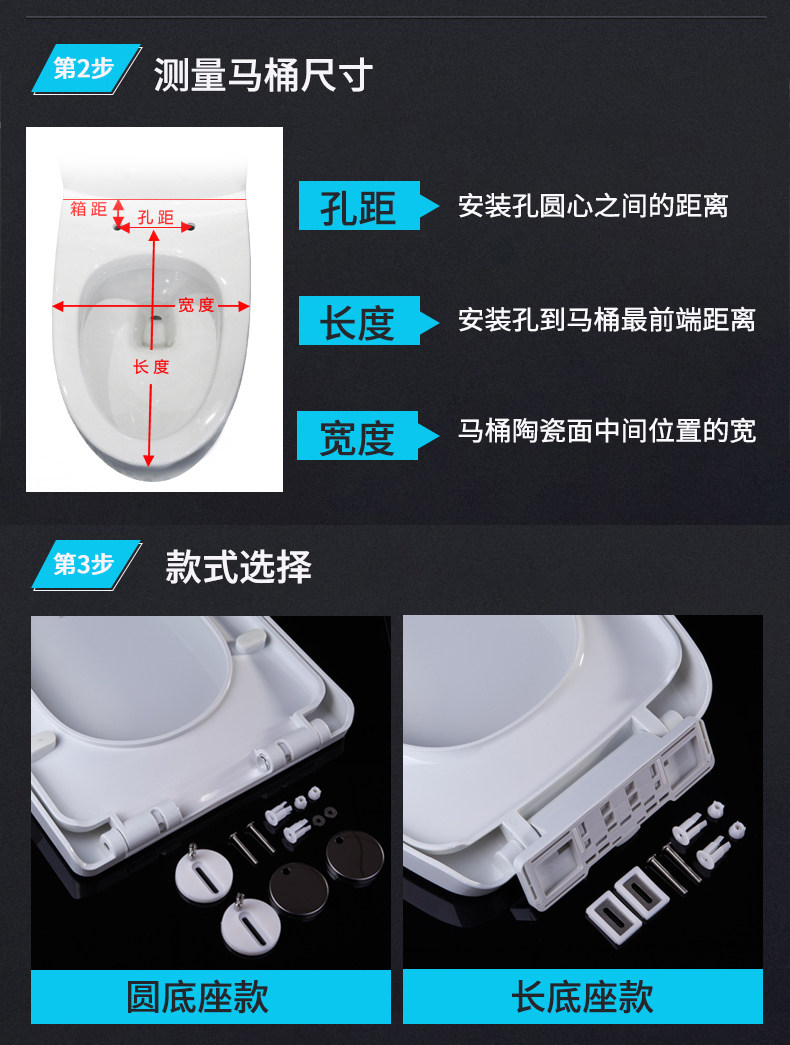 第2步 测量马桶尺寸

箱距
孔距
宽度
长度

孔距 安装孔圆心之间的距离

长度 安装孔到马桶最前端距离

宽度 马桶陶瓷面中间位置的宽

第3步 款式选择

圆底座款

长底座款