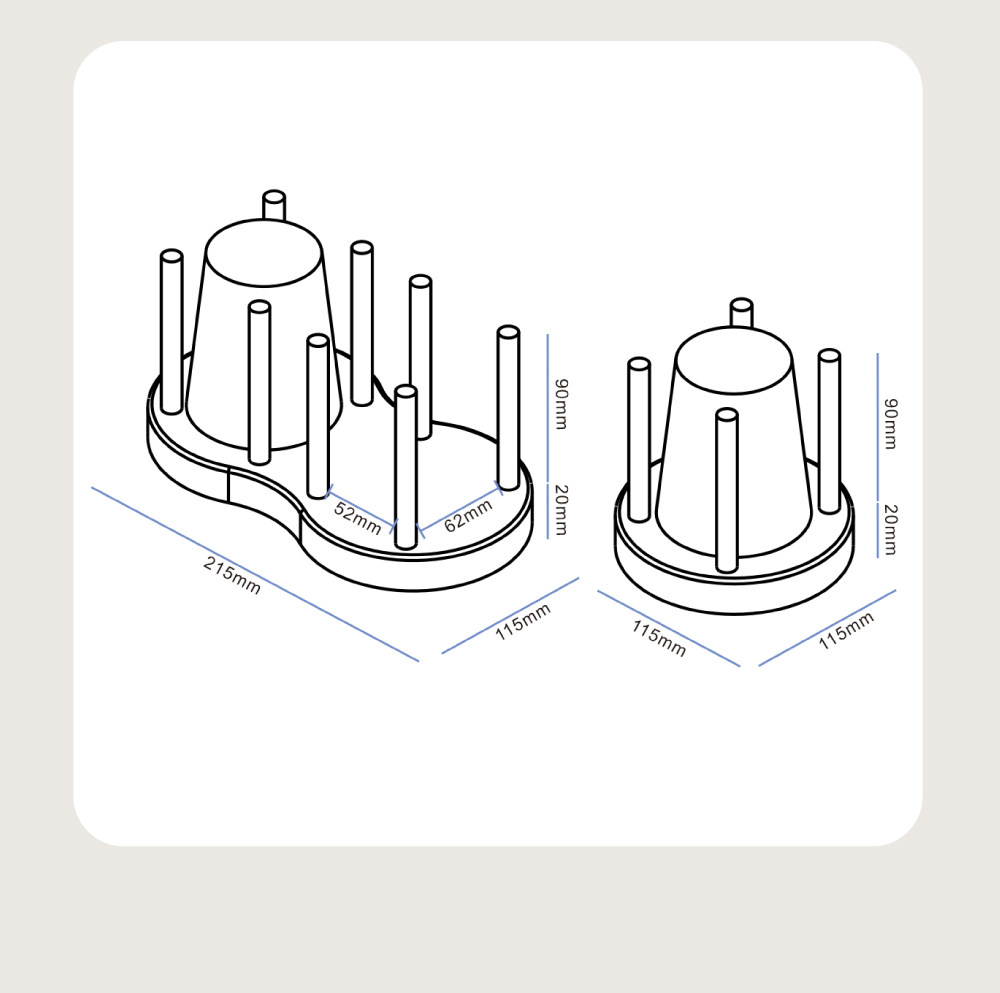 90mm
20mm
52mm
62mm
215mm
115mm
90mm
20mm
115mm
115mm