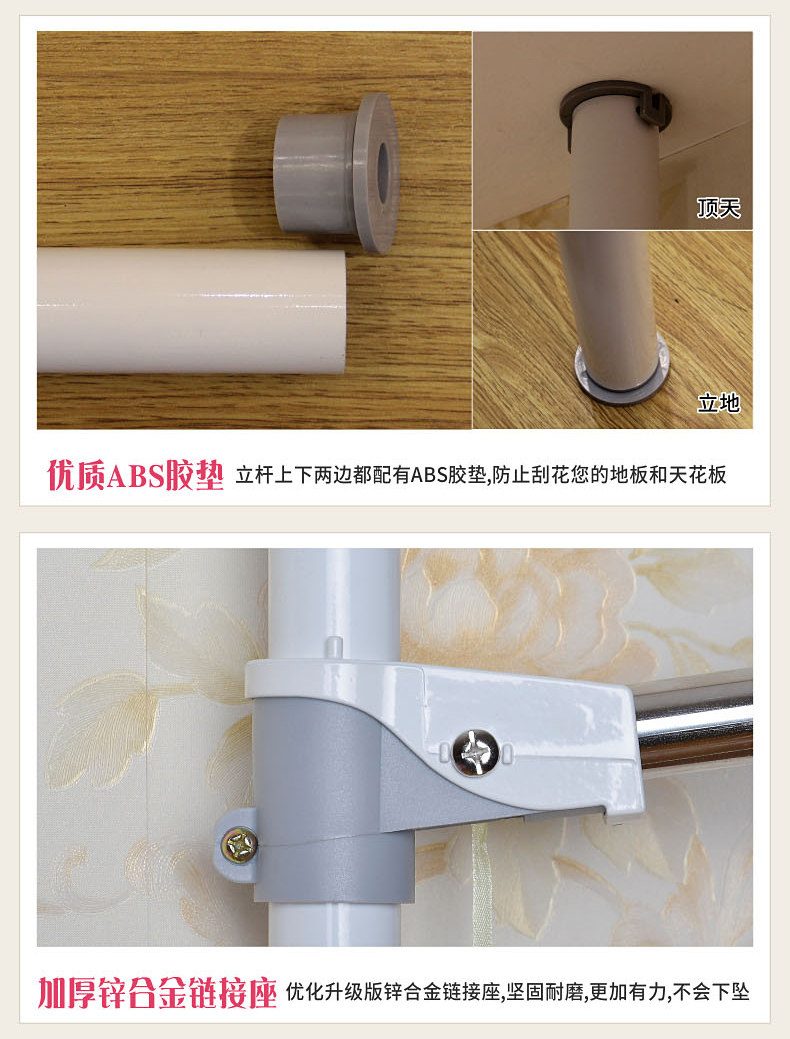 顶天

立地

优质ABS胶垫 立杆上下两边都配有ABS胶垫,防止刮花您的地板和天花板

加厚锌合金链接座 优化升级版锌合金链接座,坚固耐磨,更加有力,不会下坠