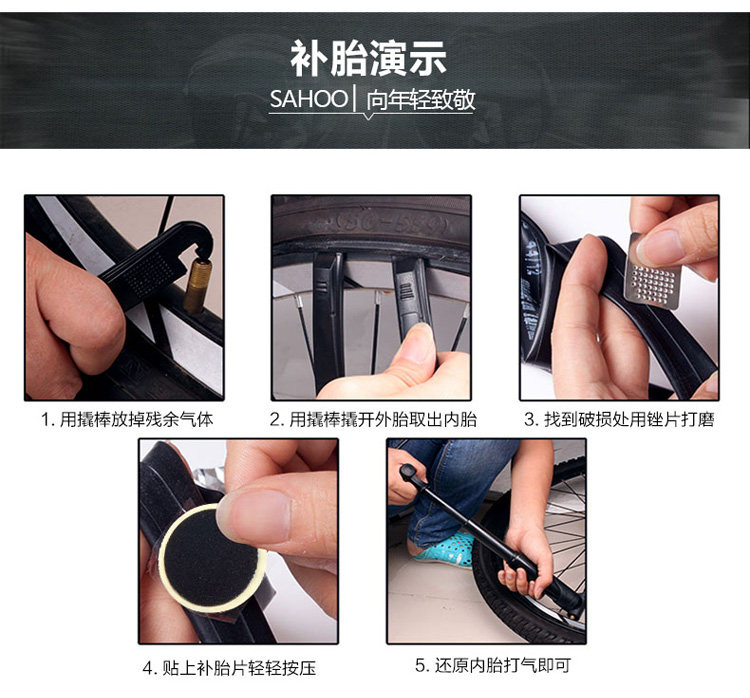 补胎演示

SAHOO | 向年轻致敬

1. 用撬棒放掉残余气体

2. 用撬棒撬开外胎取出内胎

3. 找到破损处用锉片打磨

4. 贴上补胎片轻轻按压

5. 还原内胎打气即可