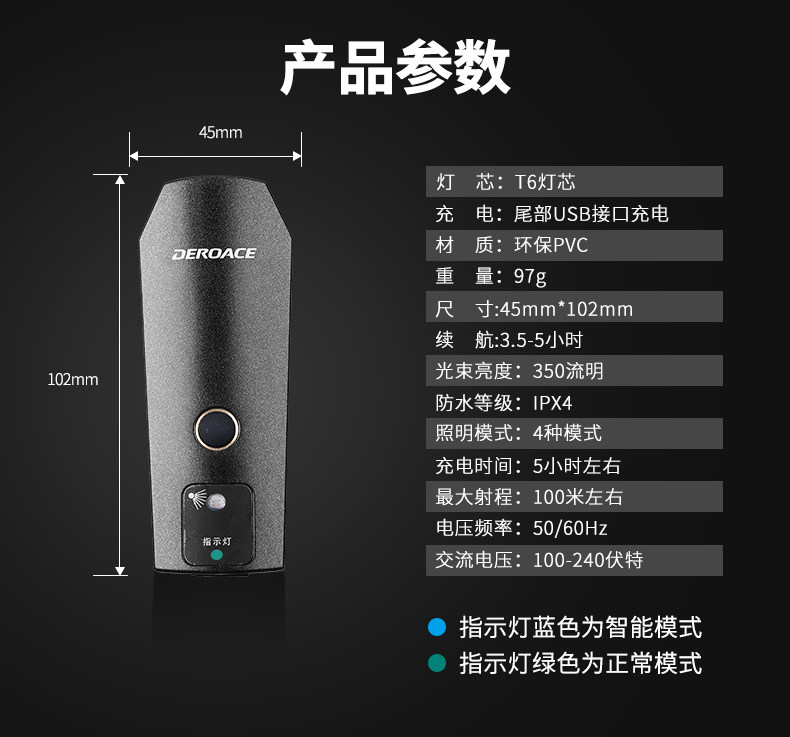 产品参数

45mm

102mm

DEROACE

指示灯

灯　芯：T6灯芯
充　电：尾部USB接口充电
材　质：环保PVC
重　量：97g
尺　寸:45mm*102mm
续　航:3.5-5小时
光束亮度：350流明
防水等级：IPX4
照明模式：4种模式
充电时间：5小时左右
最大射程：100米左右
电压频率：50/60Hz
交流电压：100-240伏特

指示灯蓝色为智能模式
指示灯绿色为正常模式