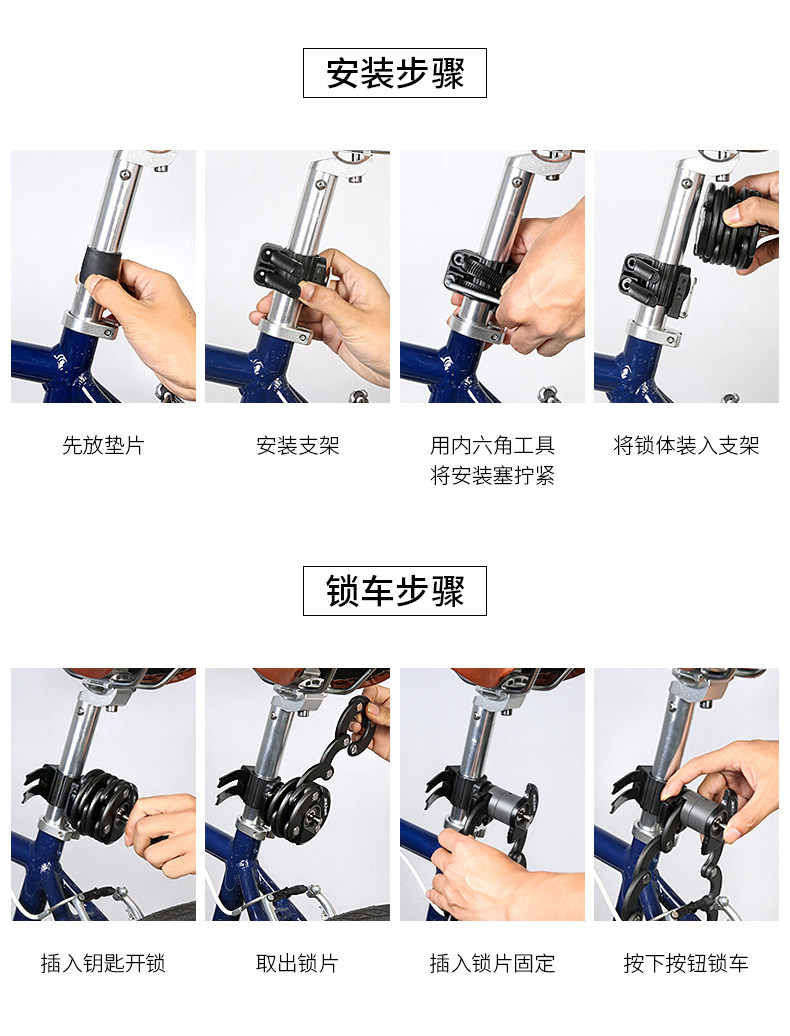 安装步骤

先放垫片

安装支架

用内六角工具将安装塞拧紧

将锁体装入支架

锁车步骤

插入钥匙开锁

取出锁片

插入锁片固定

按下按钮锁车