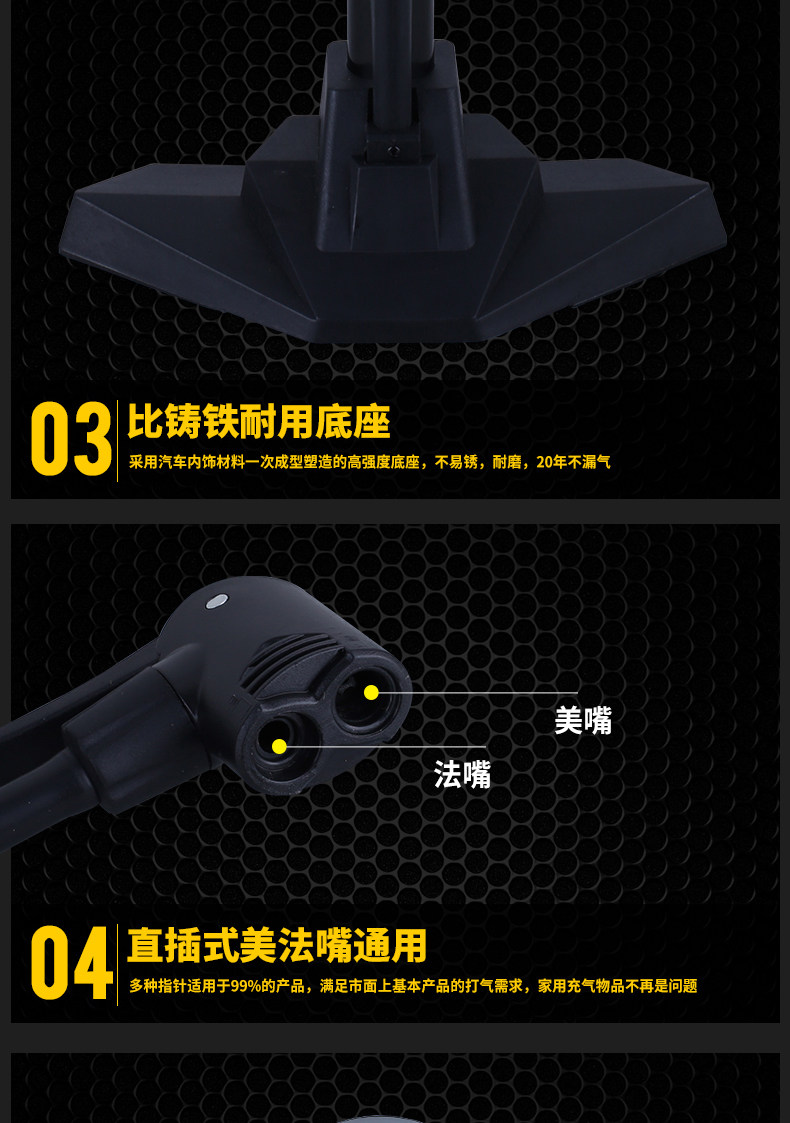 03 比铸铁耐用底座

采用汽车内饰材料一次成型塑造的高强度底座，不易锈，耐磨，20年不漏气

美嘴

法嘴

04 直插式美法嘴通用

多种指针适用于99%的产品，满足市面上基本产品的打气需求，家用充气物品不再是问题