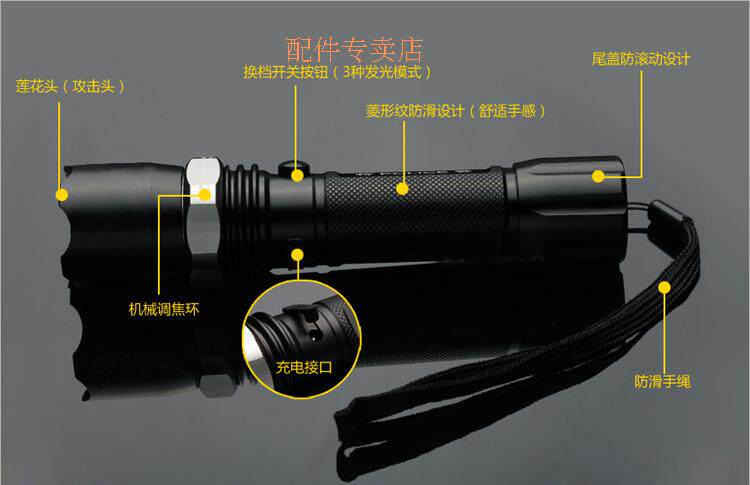 配件专卖店

莲花头（攻击头）

换档开关按钮（3种发光模式）

菱形纹防滑设计（舒适手感）

尾盖防滚动设计

机械调焦环

充电接口

防滑手绳