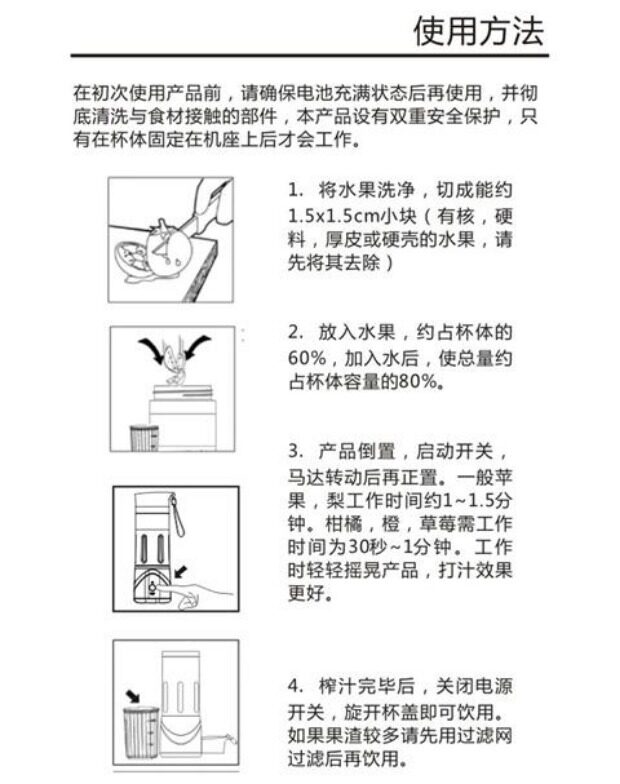 使用方法

在初次使用产品前，请确保电池充满状态后再使用，并彻底清洗与食材接触的部件，本产品设有双重安全保护，只有在杯体固定在机座上后才会工作。

1. 将水果洗净，切成能约1.5x1.5cm小块（有核，硬料，厚皮或硬壳的水果，请先将其去除）

2. 放入水果，约占杯体的60%，加入水后，使总量约占杯体容量的80%。

3. 产品倒置，启动开关，马达转动后再正置。一般苹果，梨工作时间约1~1.5分钟。柑橘，橙，草莓需工作时间为30秒~1分钟。工作时轻轻摇晃产品，打汁效果更好。

4. 榨汁完毕后，关闭电源开关，旋开杯盖即可饮用。如果果渣较多请先用过滤网过滤后再饮用。