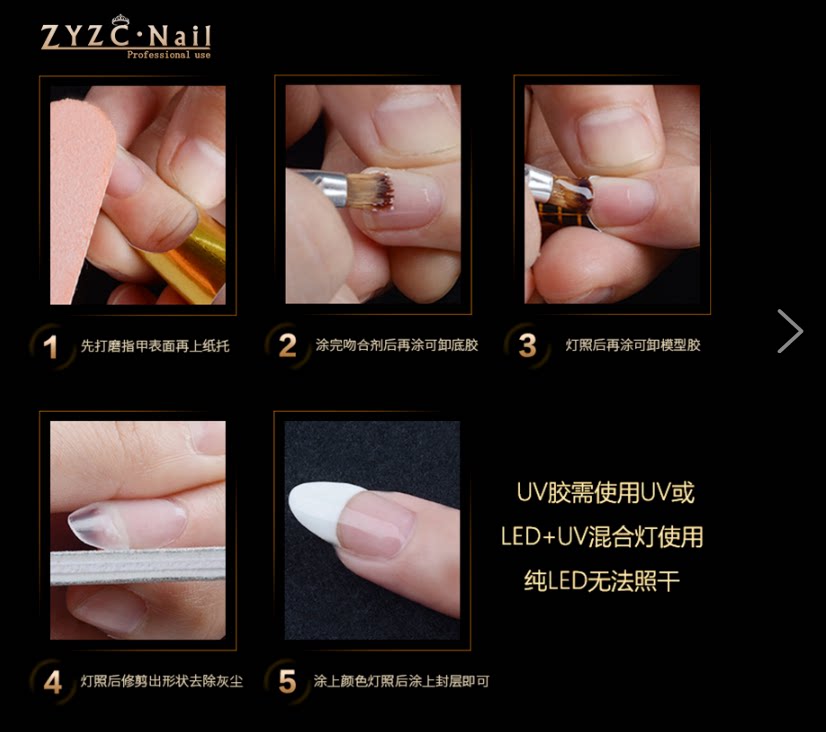 ZYZC·Nail
Professional use

1 先打磨指甲表面再上纸托

2 涂完吻合剂后再涂可卸底胶

3 灯照后再涂可卸模型胶

4 灯照后修剪出形状去除灰尘

5 涂上颜色灯照后涂上封层即可

UV胶需使用UV或
LED+UV混合灯使用
纯LED无法照干