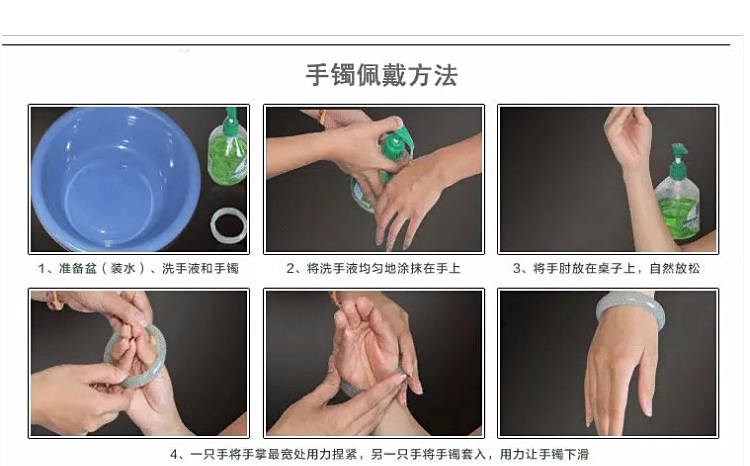 手镯佩戴方法

1、准备盆（装水）、洗手液和手镯

2、将洗手液均匀地涂抹在手上

3、将手肘放在桌子上，自然放松

4、一只手将手掌最宽处用力捏紧，另一只手将手镯套入，用力让手镯下滑