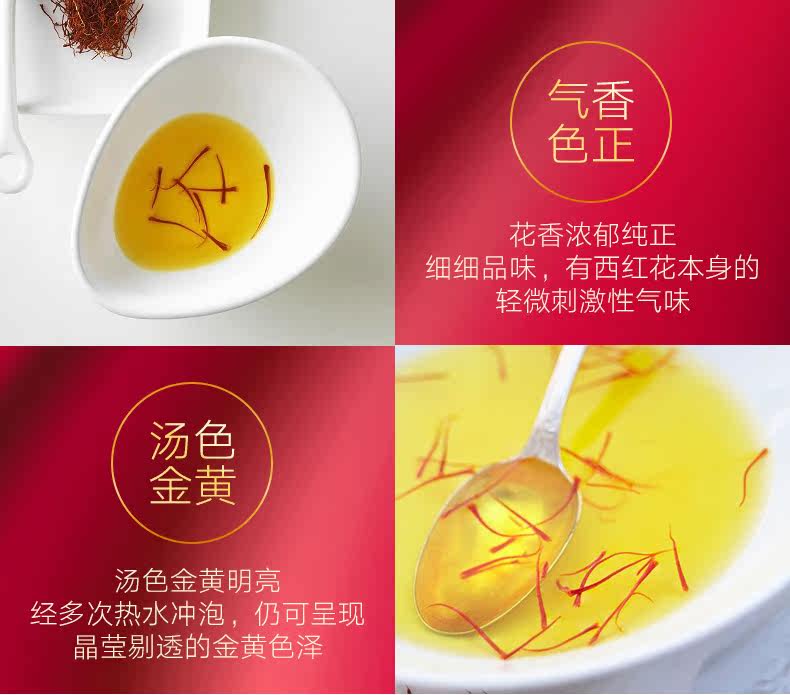 气香
色正

花香浓郁纯正
细细品味，有西红花本身的
轻微刺激性气味

汤色
金黄

汤色金黄明亮
经多次热水冲泡，仍可呈现
晶莹剔透的金黄色泽