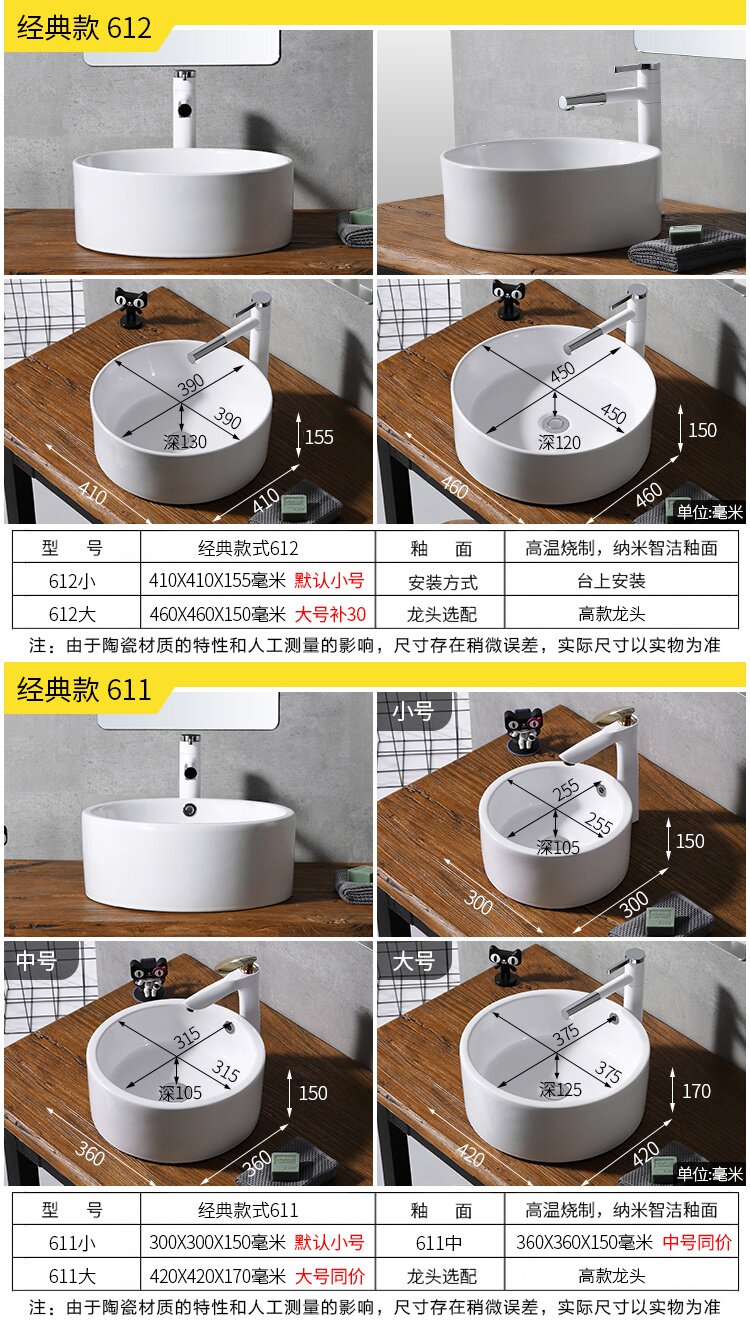 经典款 612

390
390
深130
155
410
410

450
450
深120
150
460
460
单位:毫米

| 型　号 | 经典款式612 | 釉　面 | 高温烧制，纳米智洁釉面 |
|---|---|---|---|
| 612小 | 410X410X155毫米 默认小号 | 安装方式 | 台上安装 |
| 612大 | 460X460X150毫米 大号补30 | 龙头选配 | 高款龙头 |

注：由于陶瓷材质的特性和人工测量的影响，尺寸存在稍微误差，实际尺寸以实物为准

经典款 611

小号
255
255
深105
150
300
300

中号
315
315
深105
150
360
360

大号
375
375
深125
170
420
420
单位:毫米

| 型　号 | 经典款式611 | 釉　面 | 高温烧制，纳米智洁釉面 |
|---|---|---|---|
| 611小 | 300X300X150毫米 默认小号 | 611中 | 360X360X150毫米 中号同价 |
| 611大 | 420X420X170毫米 大号同价 | 龙头选配 | 高款龙头 |

注：由于陶瓷材质的特性和人工测量的影响，尺寸存在稍微误差，实际尺寸以实物为准