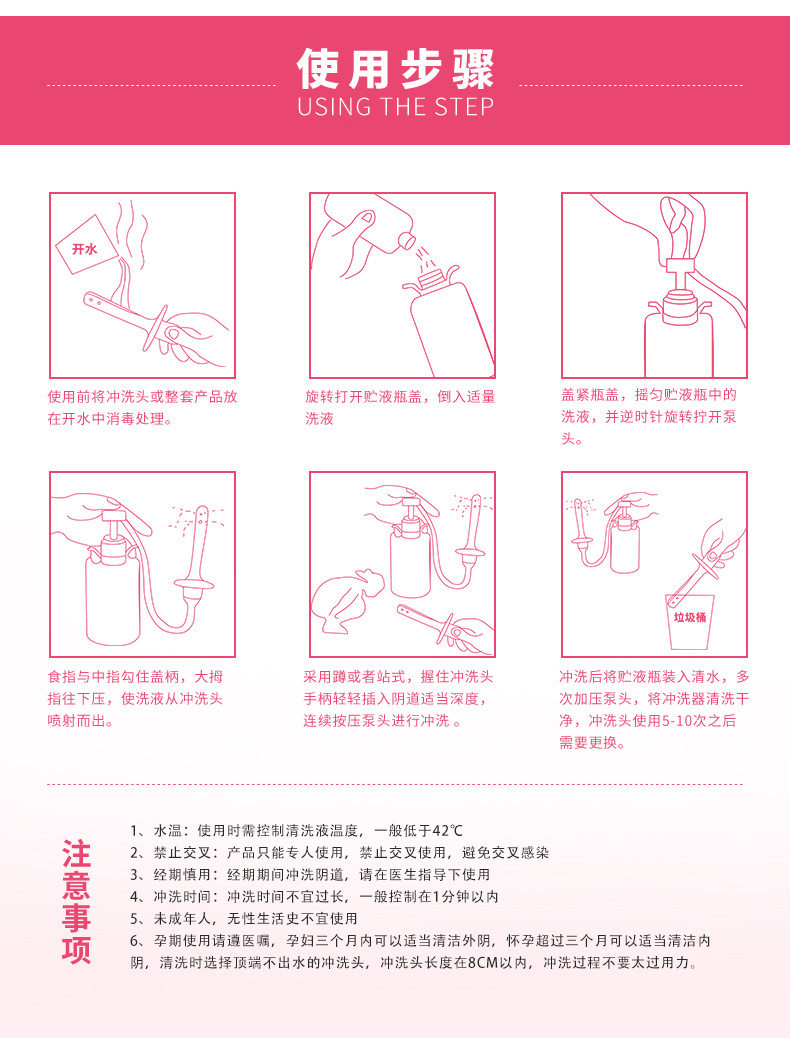 使用步骤
USING THE STEP

开水

使用前将冲洗头或整套产品放在开水中消毒处理。

旋转打开贮液瓶盖，倒入适量洗液

盖紧瓶盖，摇匀贮液瓶中的洗液，并逆时针旋转拧开泵头。

食指与中指勾住盖柄，大拇指往下压，使洗液从冲洗头喷射而出。

采用蹲或者站式，握住冲洗头手柄轻轻插入阴道适当深度，连续按压泵头进行冲洗 。

垃圾桶

冲洗后将贮液瓶装入清水，多次加压泵头，将冲洗器清洗干净，冲洗头使用5-10次之后需要更换。

注意事项

1、水温：使用时需控制清洗液温度，一般低于42℃
2、禁止交叉：产品只能专人使用，禁止交叉使用，避免交叉感染
3、经期慎用：经期期间冲洗阴道，请在医生指导下使用
4、冲洗时间：冲洗时间不宜过长，一般控制在1分钟以内
5、未成年人，无性生活史不宜使用
6、孕期使用请遵医嘱，孕妇三个月内可以适当清洁外阴，怀孕超过三个月可以适当清洁内阴，清洗时选择顶端不出水的冲洗头，冲洗头长度在8CM以内，冲洗过程不要太过用力。