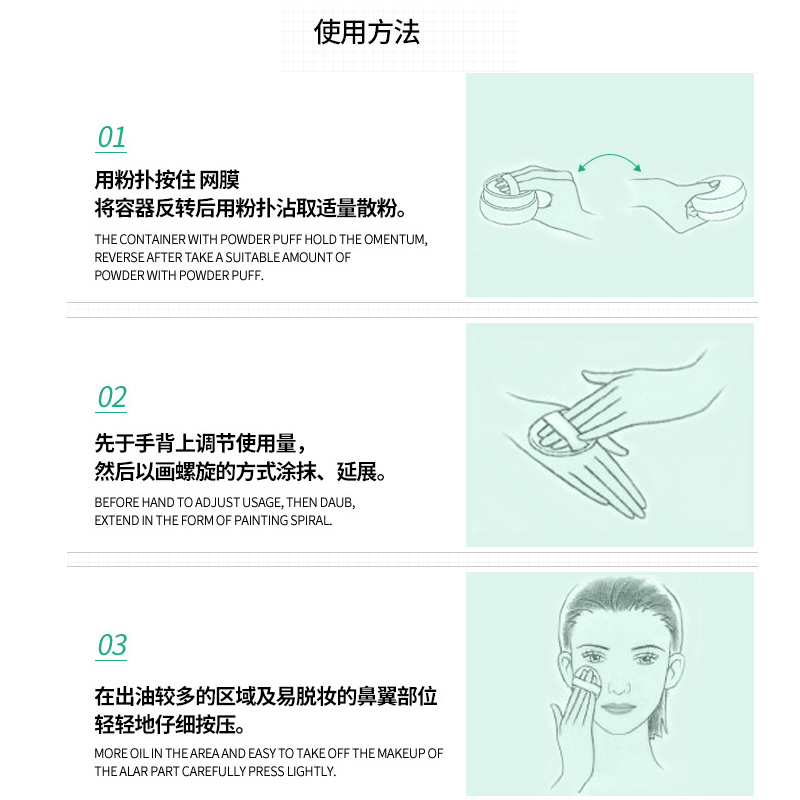 使用方法

01

用粉扑按住 网膜
将容器反转后用粉扑沾取适量散粉。

THE CONTAINER WITH POWDER PUFF HOLD THE OMENTUM, REVERSE AFTER TAKE A SUITABLE AMOUNT OF POWDER WITH POWDER PUFF.

02

先于手背上调节使用量,
然后以画螺旋的方式涂抹、延展。

BEFORE HAND TO ADJUST USAGE, THEN DAUB, EXTEND IN THE FORM OF PAINTING SPIRAL.

03

在出油较多的区域及易脱妆的鼻翼部位
轻轻地仔细按压。

MORE OIL IN THE AREA AND EASY TO TAKE OFF THE MAKEUP OF THE ALAR PART CAREFULLY PRESS LIGHTLY.