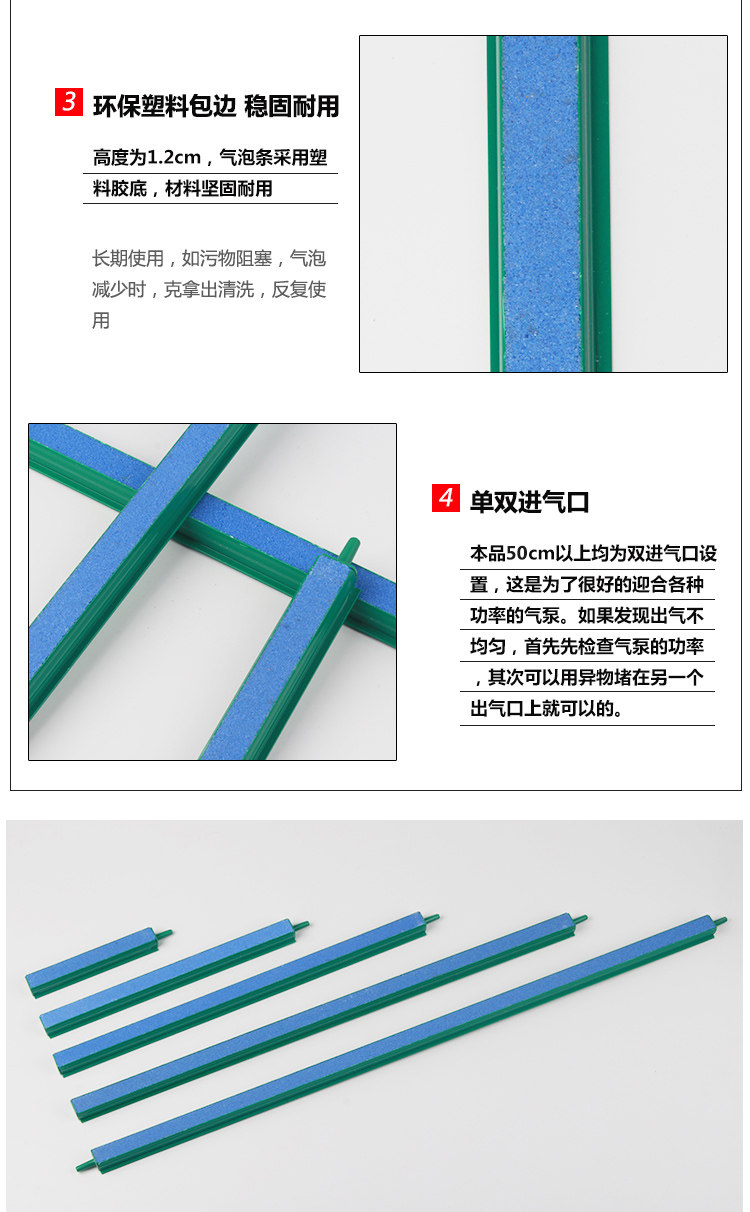 3 环保塑料包边 稳固耐用

高度为1.2cm，气泡条采用塑料胶底，材料坚固耐用

长期使用，如污物阻塞，气泡减少时，克拿出清洗，反复使用

4 单双进气口

本品50cm以上均为双进气口设置，这是为了很好的迎合各种功率的气泵。如果发现出气不均匀，首先先检查气泵的功率，其次可以用异物堵在另一个出气口上就可以的。