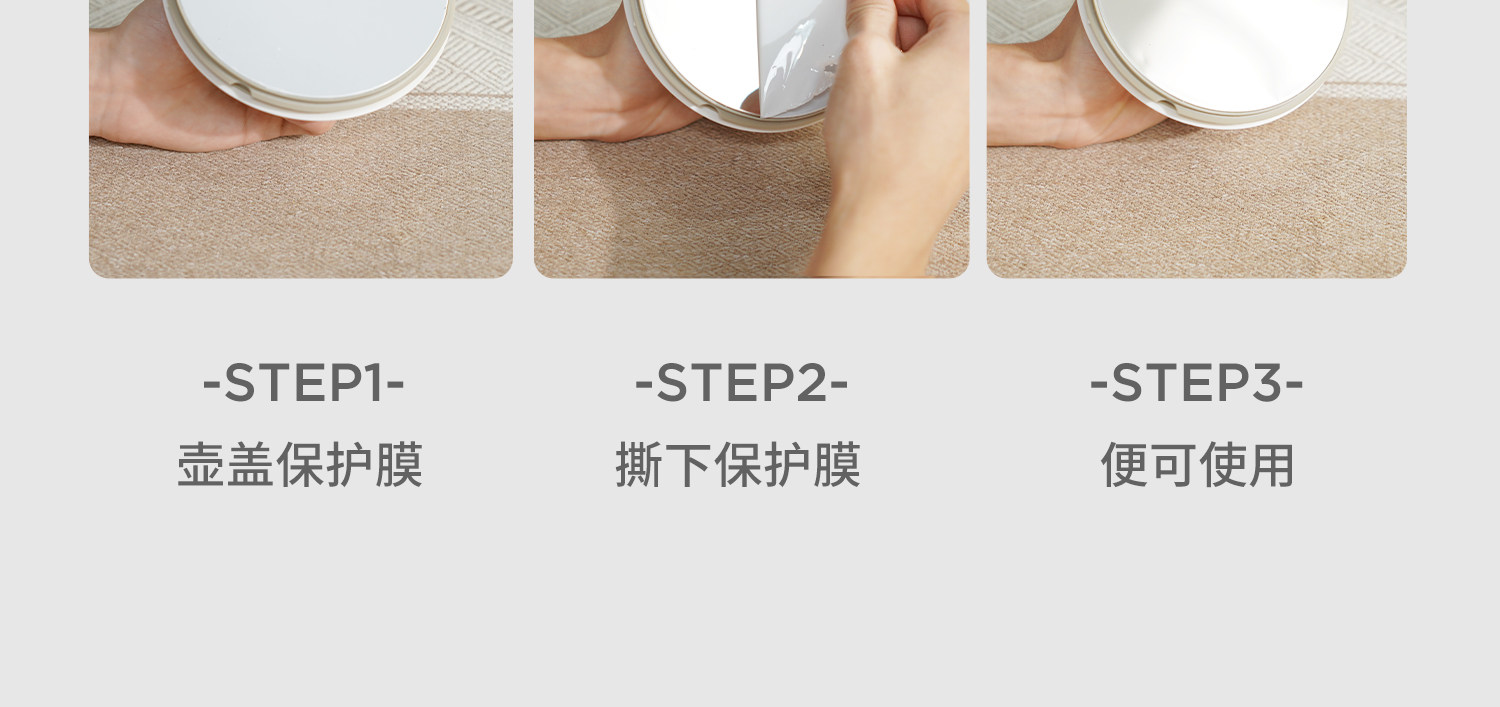 -STEP1-
壶盖保护膜

-STEP2-
撕下保护膜

-STEP3-
便可使用