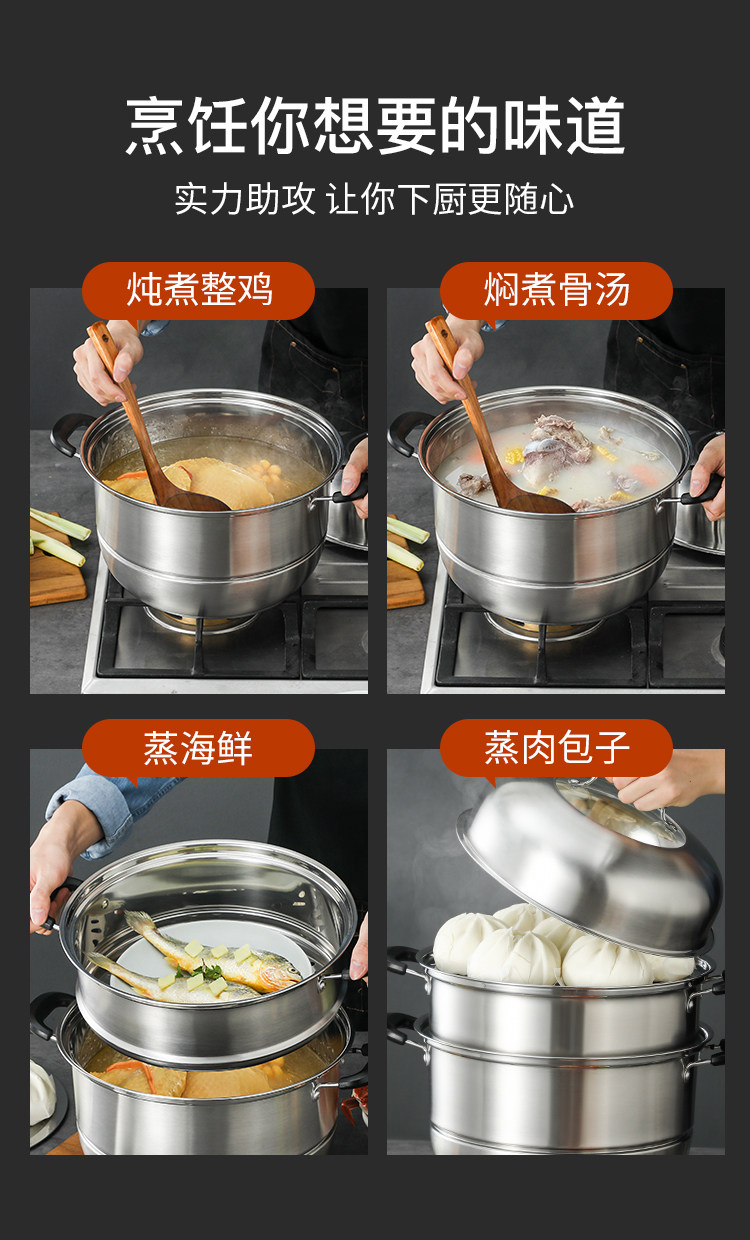 烹饪你想要的味道

实力助攻 让你下厨更随心

炖煮整鸡

焖煮骨汤

蒸海鲜

蒸肉包子