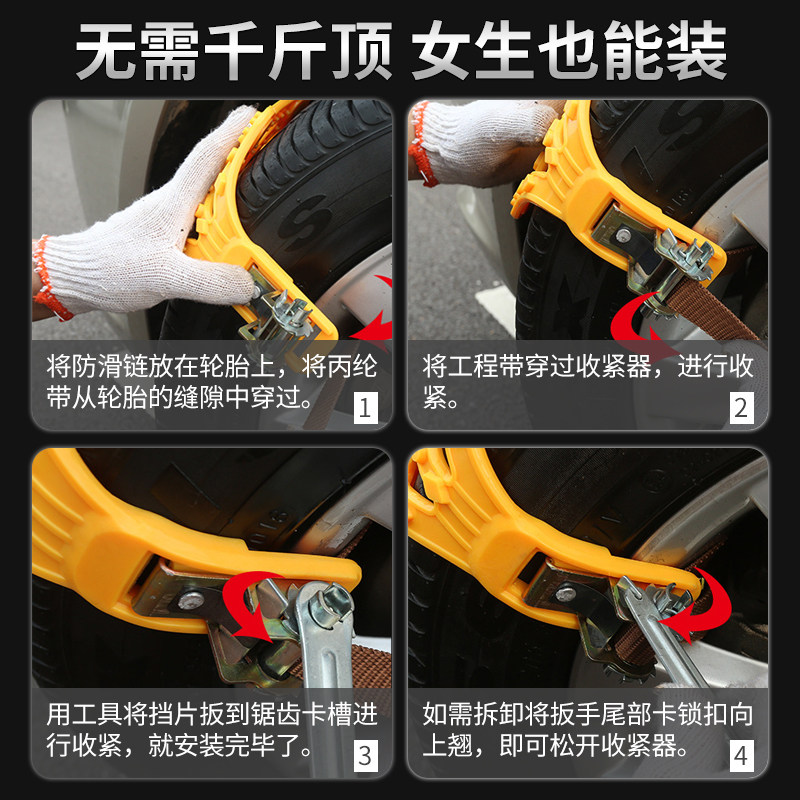 无需千斤顶 女生也能装

将防滑链放在轮胎上，将丙纶带从轮胎的缝隙中穿过。 1

将工程带穿过收紧器，进行收紧。 2

用工具将挡片扳到锯齿卡槽进行收紧，就安装完毕了。 3

如需拆卸将扳手尾部卡锁扣向上翘，即可松开收紧器。 4