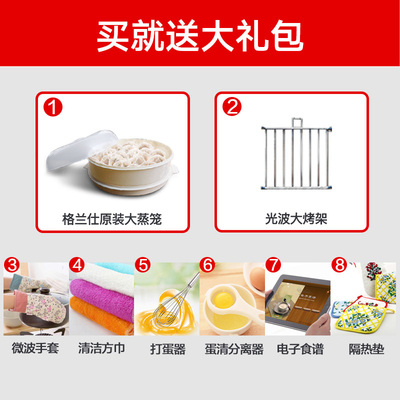 买就送大礼包

1
格兰仕原装大蒸笼

2
光波大烤架

3
微波手套

4
清洁方巾

5
打蛋器

6
蛋清分离器

7
电子食谱

8
隔热垫