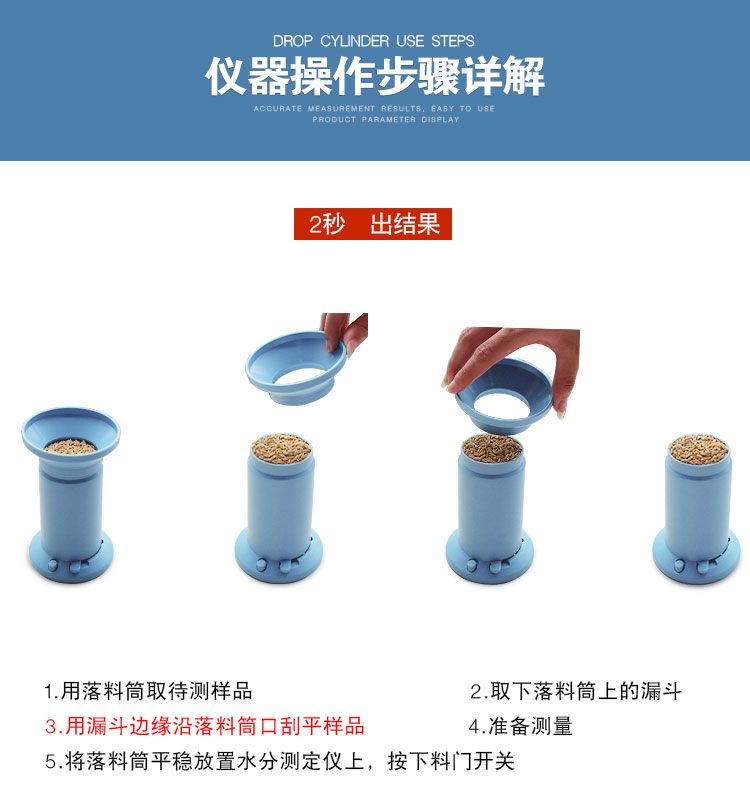 DROP CYLINDER USE STEPS
仪器操作步骤详解
ACCURATE MEASUREMENT RESULTS, EASY TO USE
PRODUCT PARAMETER DISPLAY

2秒 出结果

1.用落料筒取待测样品
2.取下落料筒上的漏斗
3.用漏斗边缘沿落料筒口刮平样品
4.准备测量
5.将落料筒平稳放置水分测定仪上，按下料门开关