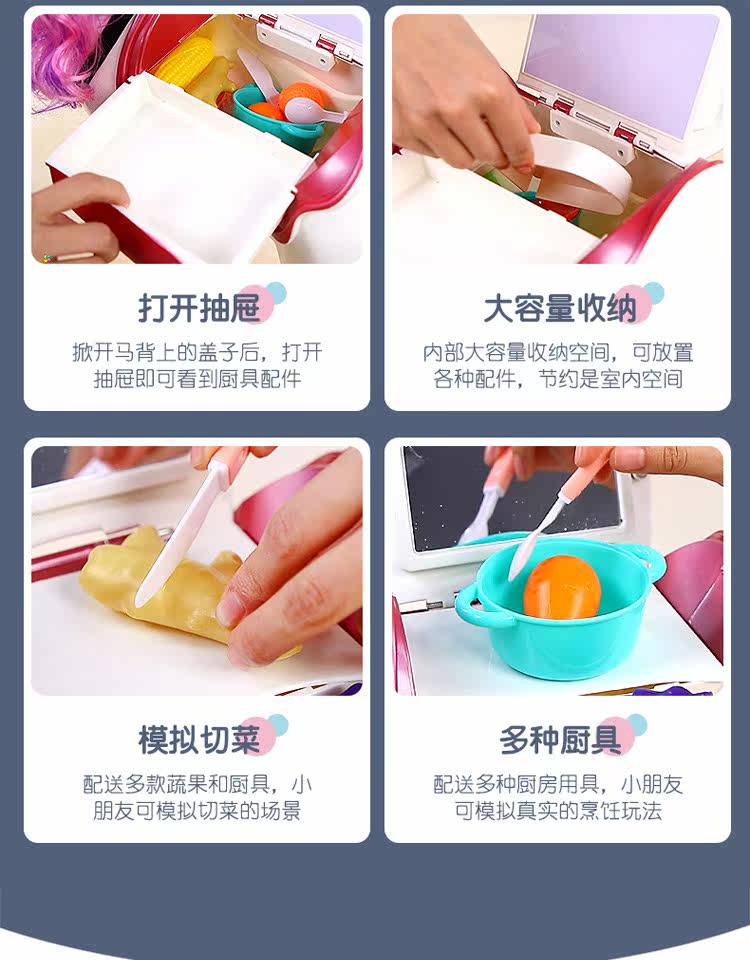 打开抽屉

掀开马背上的盖子后，打开抽屉即可看到厨具配件

大容量收纳

内部大容量收纳空间，可放置各种配件，节约是室内空间

模拟切菜

配送多款蔬果和厨具，小朋友可模拟切菜的场景

多种厨具

配送多种厨房用具，小朋友可模拟真实的烹饪玩法