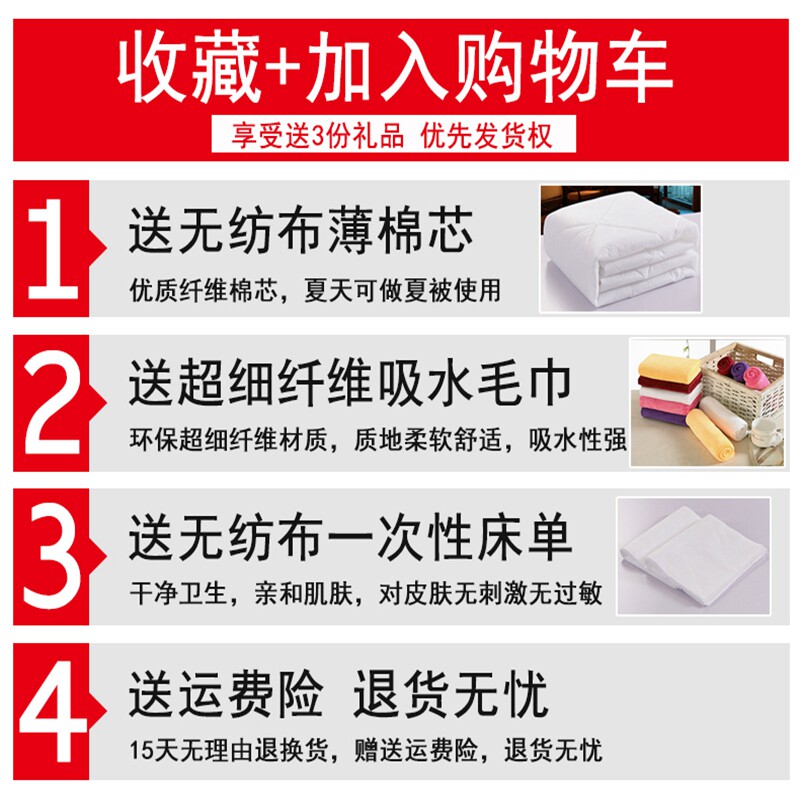 收藏+加入购物车

享受送3份礼品 优先发货权

1 送无纺布薄棉芯

优质纤维棉芯，夏天可做夏被使用

2 送超细纤维吸水毛巾

环保超细纤维材质，质地柔软舒适，吸水性强

3 送无纺布一次性床单

干净卫生，亲和肌肤，对皮肤无刺激无过敏

4 送运费险 退货无忧

15天无理由退换货，赠送运费险，退货无忧