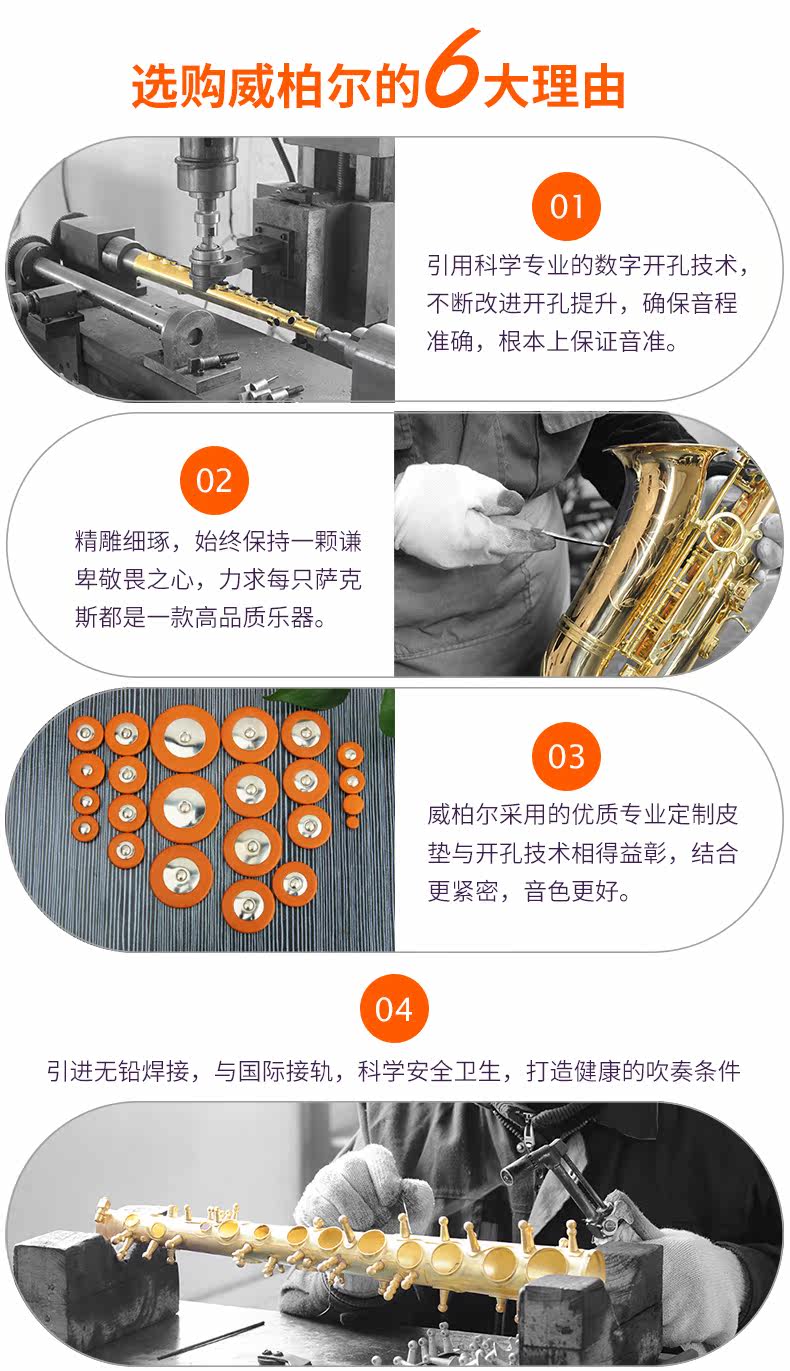 选购威柏尔的6大理由

01

引用科学专业的数字开孔技术，不断改进开孔提升，确保音程准确，根本上保证音准。

02

精雕细琢，始终保持一颗谦卑敬畏之心，力求每只萨克斯都是一款高品质乐器。

03

威柏尔采用的优质专业定制皮垫与开孔技术相得益彰，结合更紧密，音色更好。

04

引进无铅焊接，与国际接轨，科学安全卫生，打造健康的吹奏条件