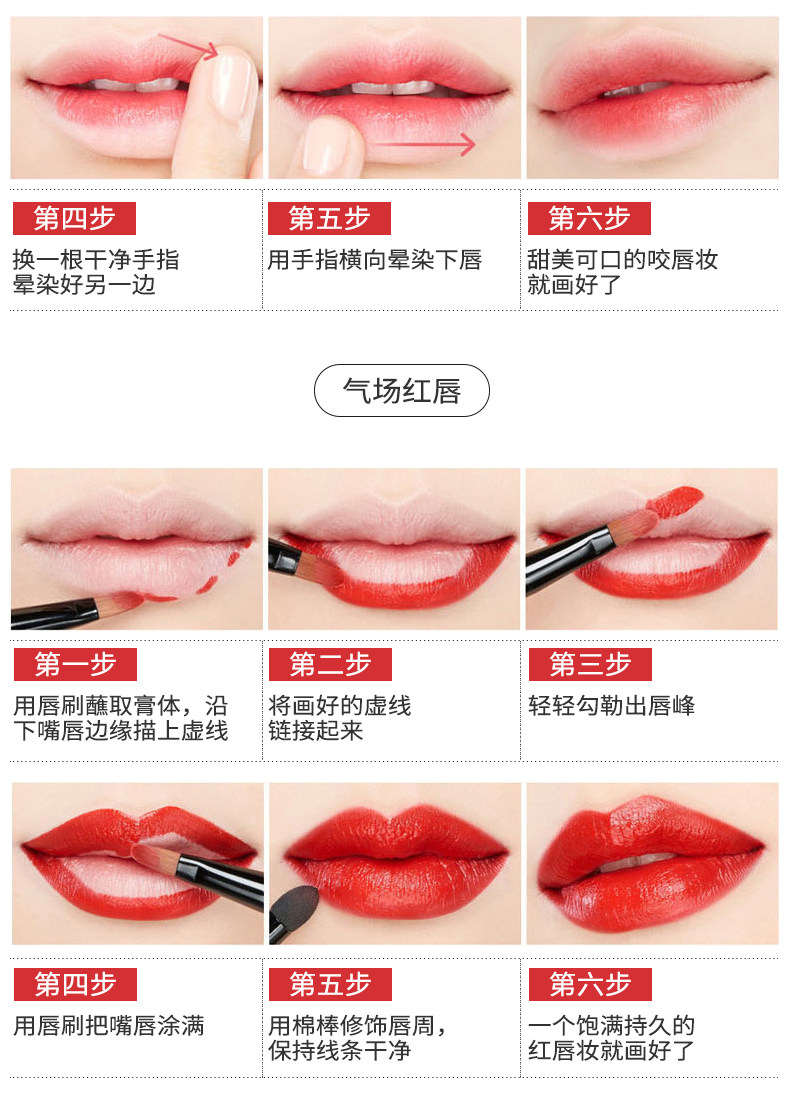 第四步

换一根干净手指晕染好另一边

第五步

用手指横向晕染下唇

第六步

甜美可口的咬唇妆就画好了

气场红唇

第一步

用唇刷蘸取膏体，沿下嘴唇边缘描上虚线

第二步

将画好的虚线链接起来

第三步

轻轻勾勒出唇峰

第四步

用唇刷把嘴唇涂满

第五步

用棉棒修饰唇周，保持线条干净

第六步

一个饱满持久的红唇妆就画好了