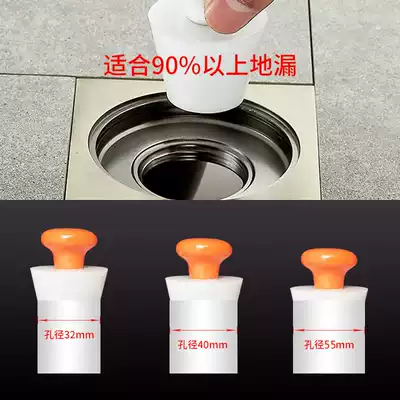 适合90%以上地漏

孔径32mm

孔径40mm

孔径55mm