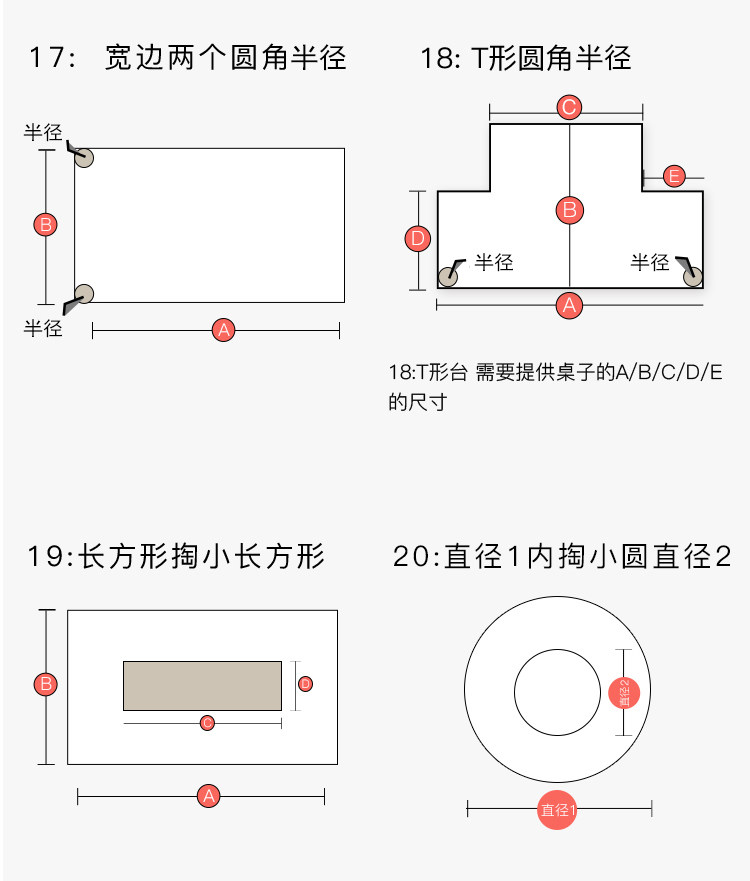 17: 宽边两个圆角半径

半径

B

半径

A

18: T形圆角半径

C

E

B

D

半径

半径

A

18:T形台 需要提供桌子的A/B/C/D/E的尺寸

19:长方形掏小长方形

B

D

C

A

20:直径1内掏小圆直径2

直径2

直径1