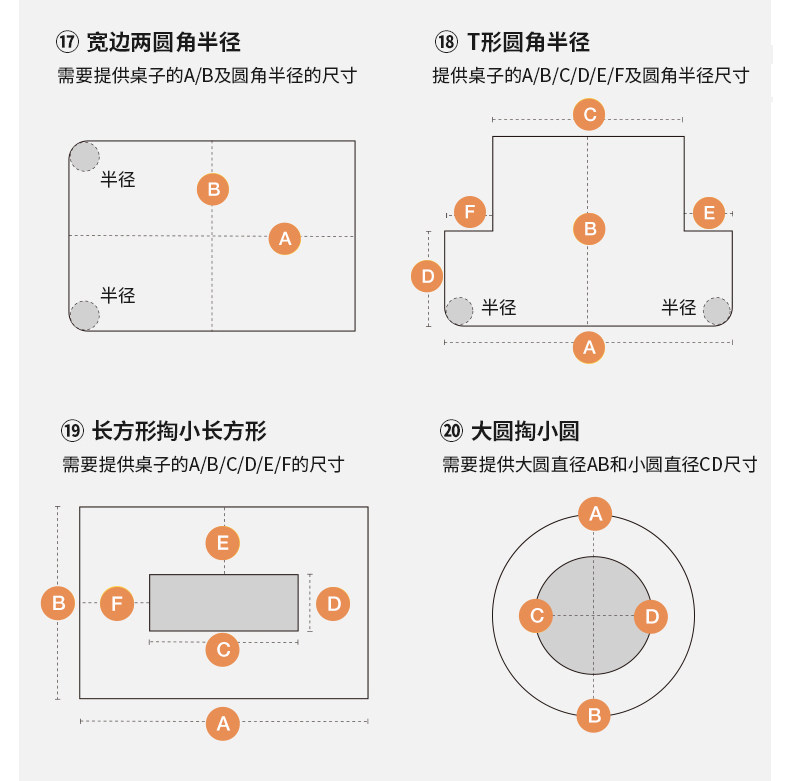 ⑰ 宽边两圆角半径
需要提供桌子的A/B及圆角半径的尺寸

半径
B
A
半径

⑱ T形圆角半径
提供桌子的A/B/C/D/E/F及圆角半径尺寸

C
F
B
E
D
半径
半径
A

⑲ 长方形掏小长方形
需要提供桌子的A/B/C/D/E/F的尺寸

E
B
F
D
C
A

⑳ 大圆掏小圆
需要提供大圆直径AB和小圆直径CD尺寸

A
C
D
B