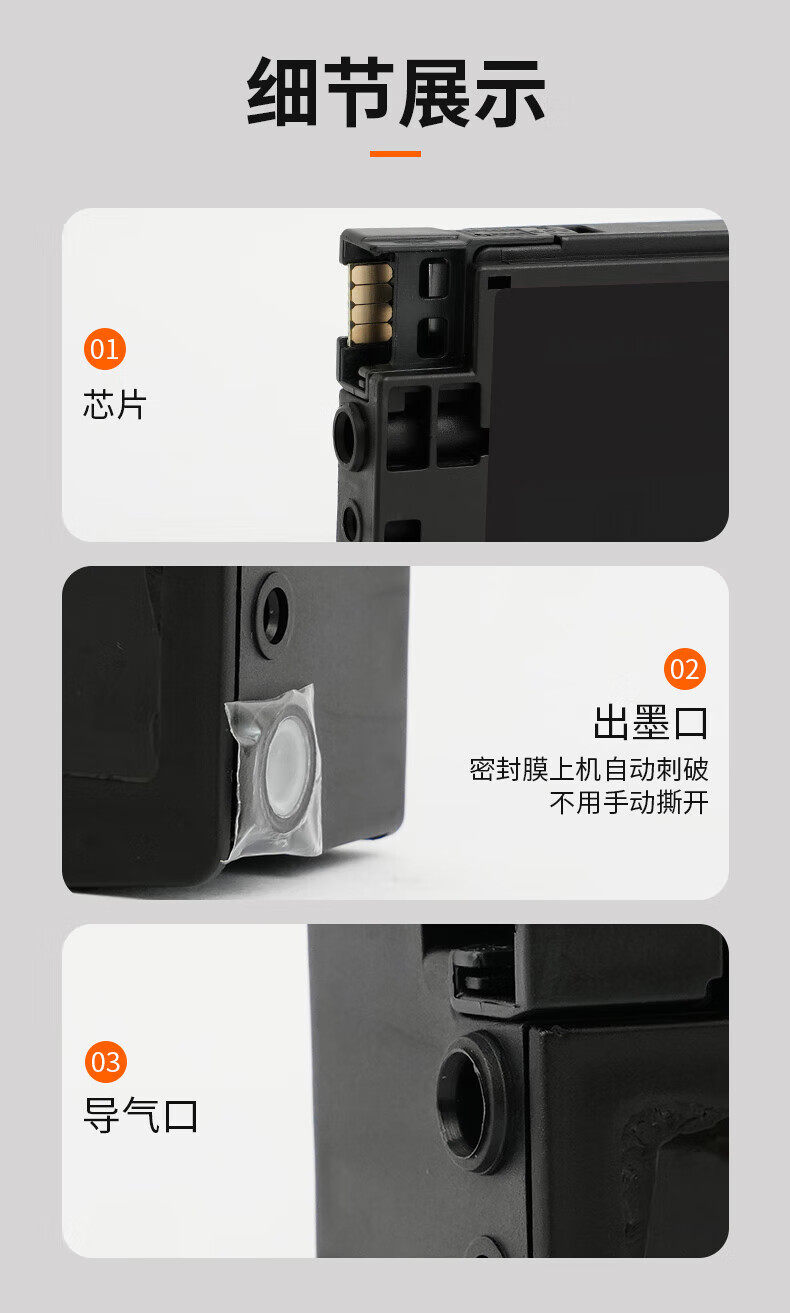 细节展示

01
芯片

02
出墨口
密封膜上机自动刺破
不用手动撕开

03
导气口